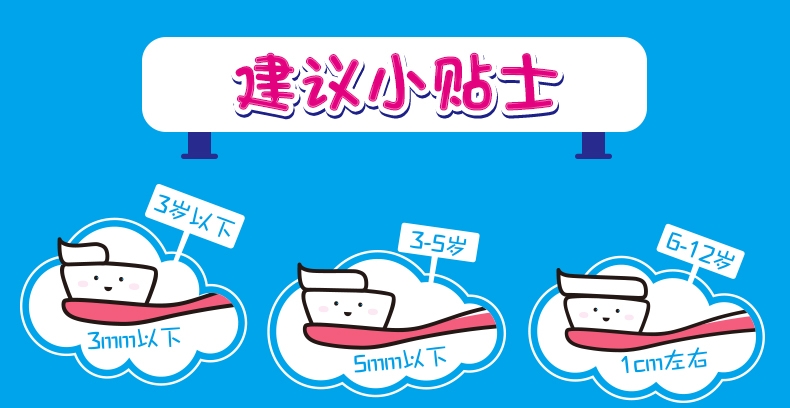 建议小贴士

3岁以下

3mm以下

3-5岁

5mm以下

6-12岁

1cm左右