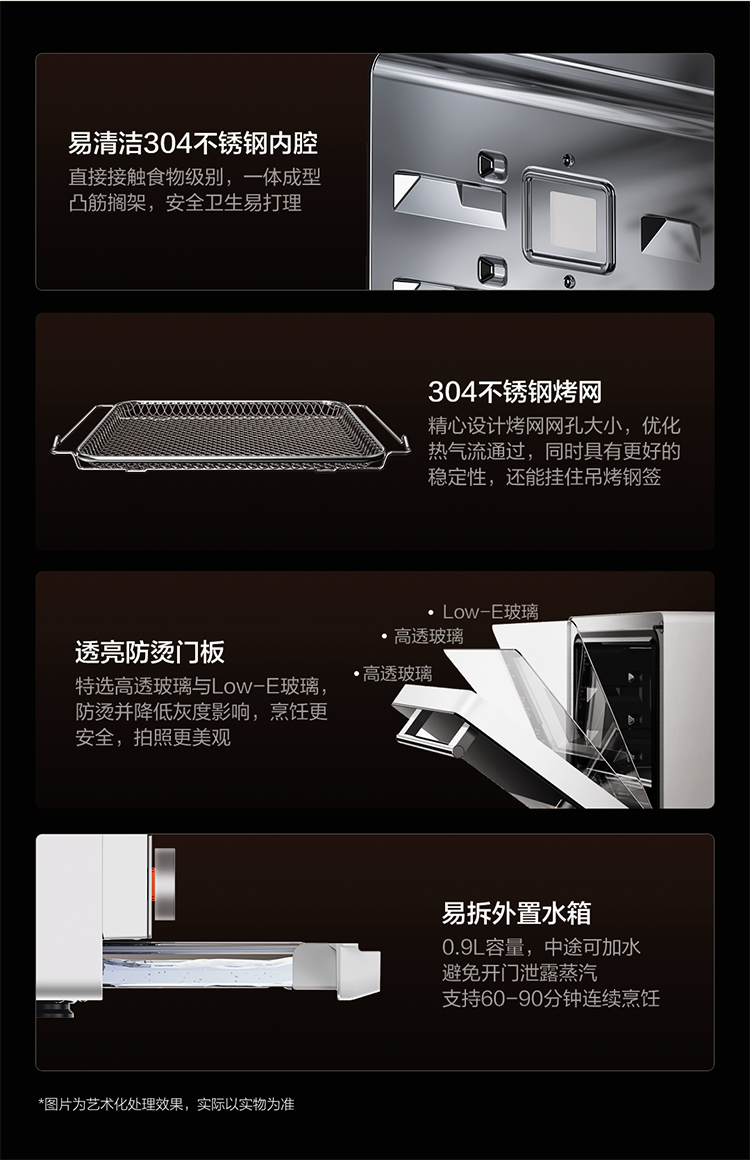 易清洁304不锈钢内腔

直接接触食物级别，一体成型凸筋搁架，安全卫生易打理

304不锈钢烤网

精心设计烤网网孔大小，优化热气流通过，同时具有更好的稳定性，还能挂住吊烤钢签

透亮防烫门板

特选高透玻璃与Low-E玻璃，防烫并降低灰度影响，烹饪更安全，拍照更美观

• Low-E玻璃
• 高透玻璃
• 高透玻璃

易拆外置水箱

0.9L容量，中途可加水
避免开门泄露蒸汽
支持60-90分钟连续烹饪

*图片为艺术化处理效果，实际以实物为准