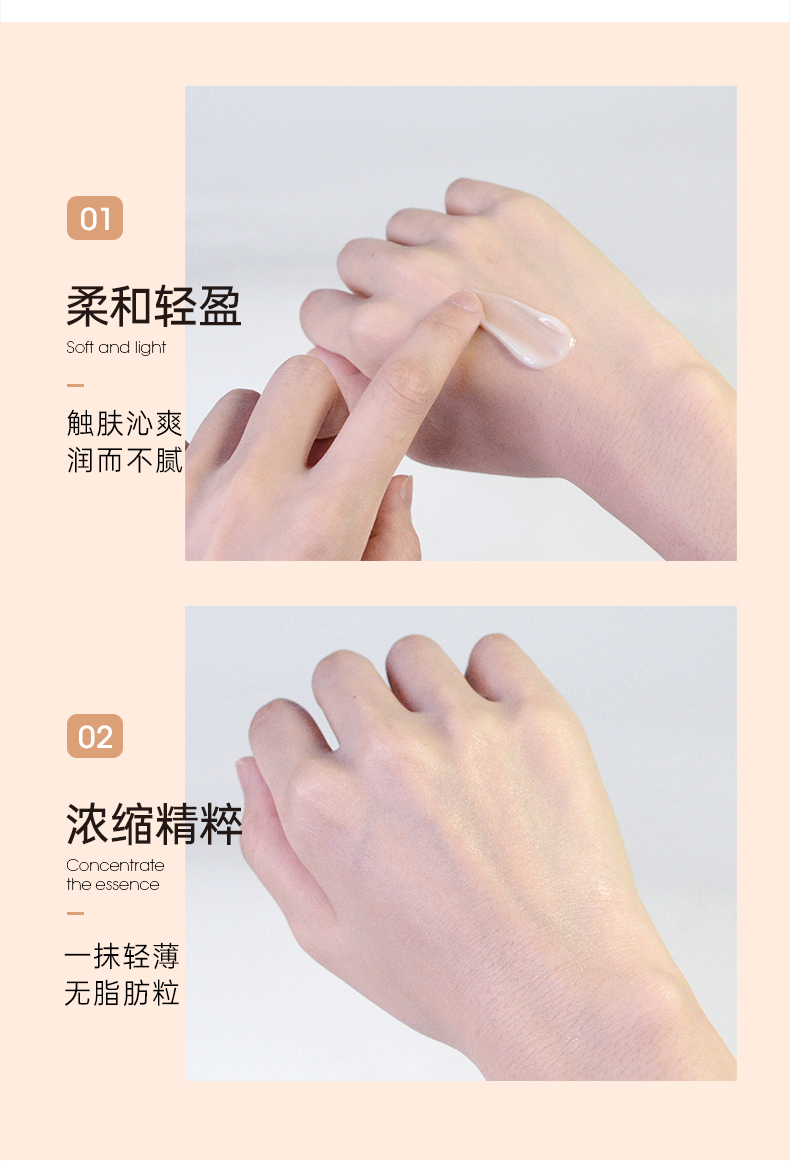 01

柔和轻盈

Soft and light

触肤沁爽
润而不腻

02

浓缩精粹

Concentrate
the essence

一抹轻薄
无脂肪粒