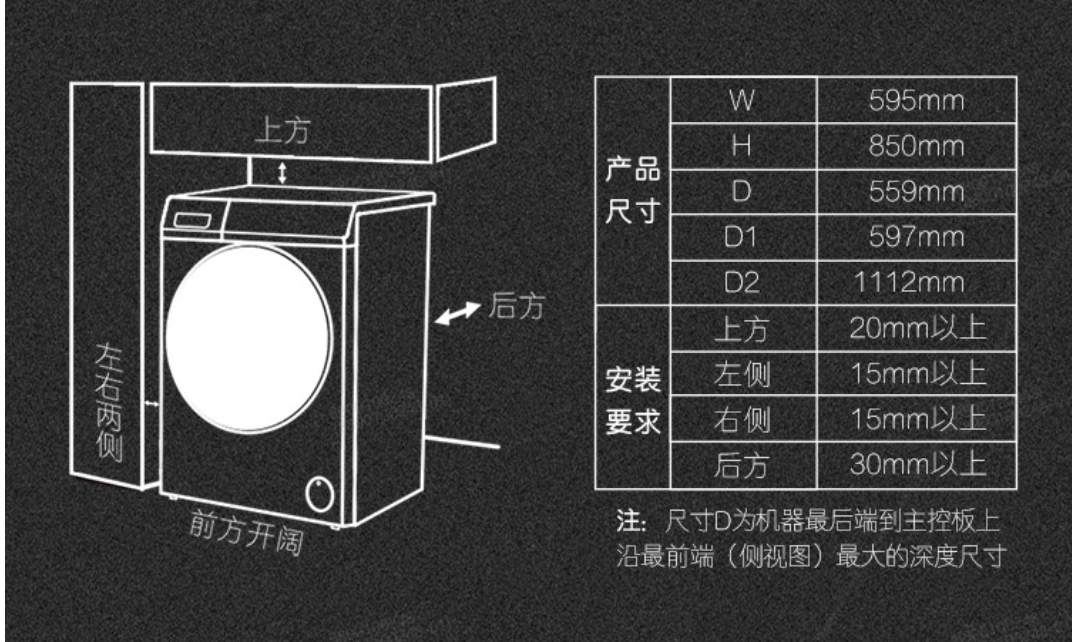 上方

后方

左右两侧

前方开阔

| 产品尺寸 | W | 595mm |
|---|---|---|
| | H | 850mm |
| | D | 559mm |
| | D1 | 597mm |
| | D2 | 1112mm |
| 安装要求 | 上方 | 20mm以上 |
| | 左侧 | 15mm以上 |
| | 右侧 | 15mm以上 |
| | 后方 | 30mm以上 |

注：尺寸D为机器最后端到主控板上沿最前端（侧视图）最大的深度尺寸