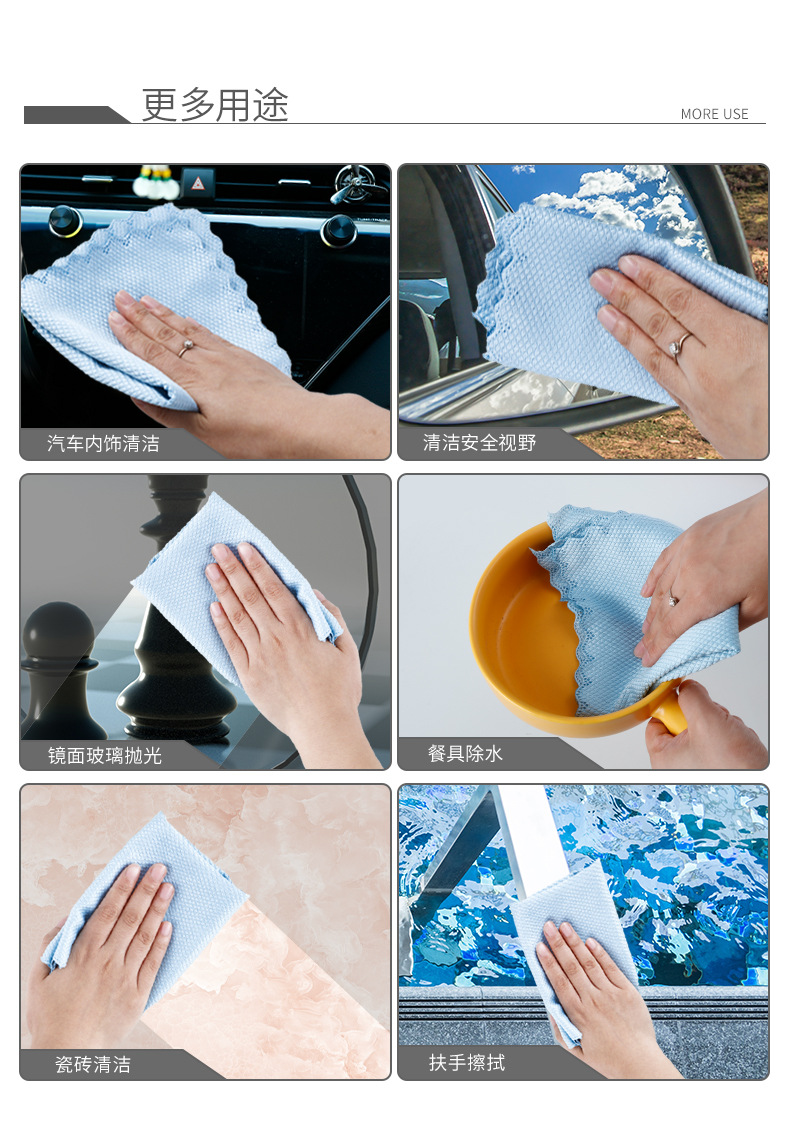 更多用途

MORE USE

汽车内饰清洁

清洁安全视野

镜面玻璃抛光

餐具除水

瓷砖清洁

扶手擦拭