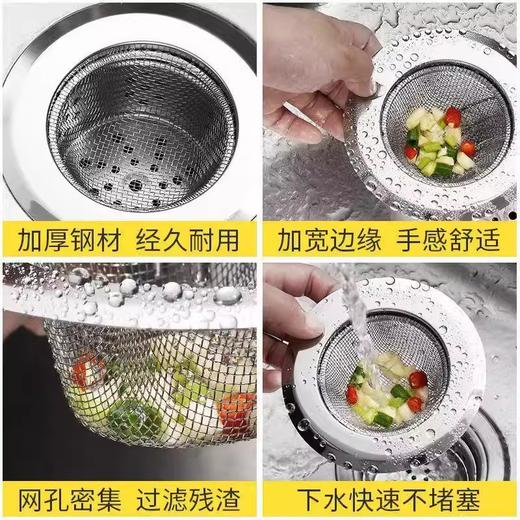 加厚钢材 经久耐用

加宽边缘 手感舒适

网孔密集 过滤残渣

下水快速不堵塞