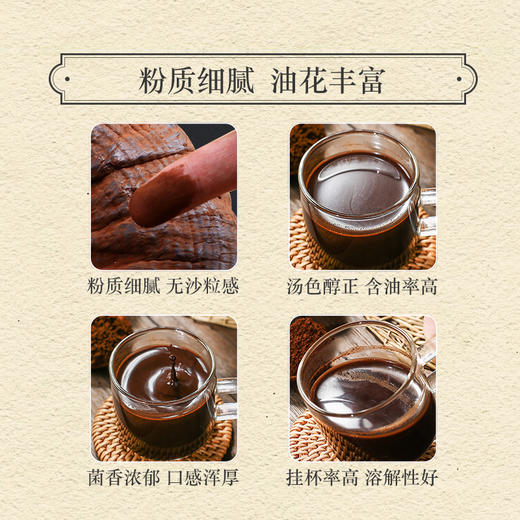 粉质细腻 油花丰富

粉质细腻 无沙粒感

汤色醇正 含油率高

菌香浓郁 口感浑厚

挂杯率高 溶解性好