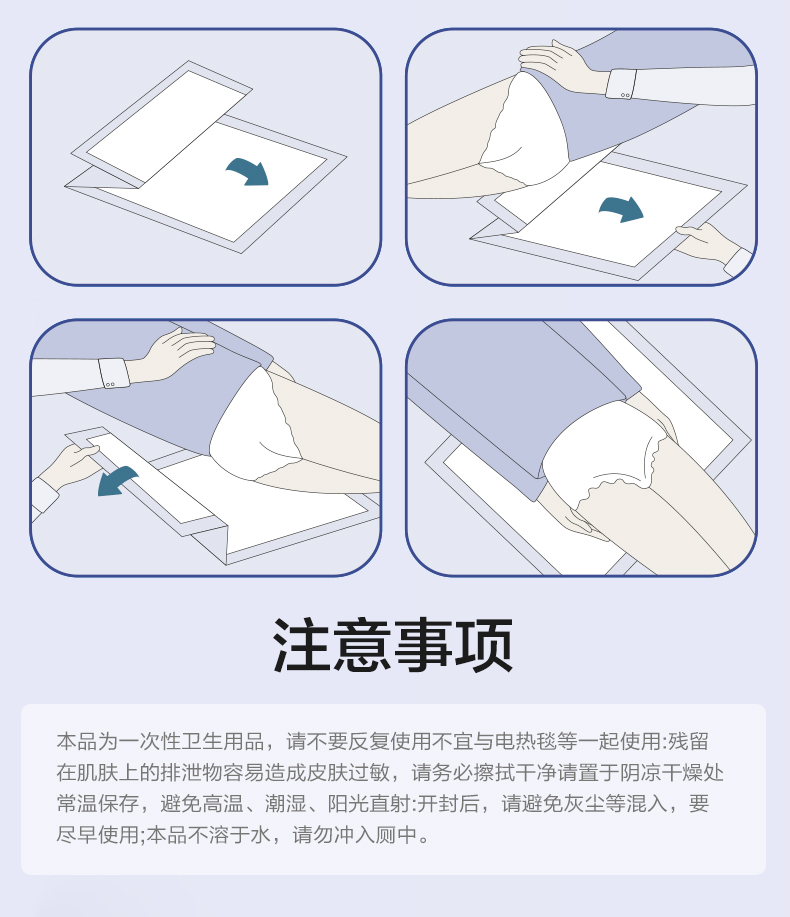 注意事项

本品为一次性卫生用品，请不要反复使用不宜与电热毯等一起使用:残留在肌肤上的排泄物容易造成皮肤过敏，请务必擦拭干净请置于阴凉干燥处常温保存，避免高温、潮湿、阳光直射:开封后，请避免灰尘等混入，要尽早使用;本品不溶于水，请勿冲入厕中。