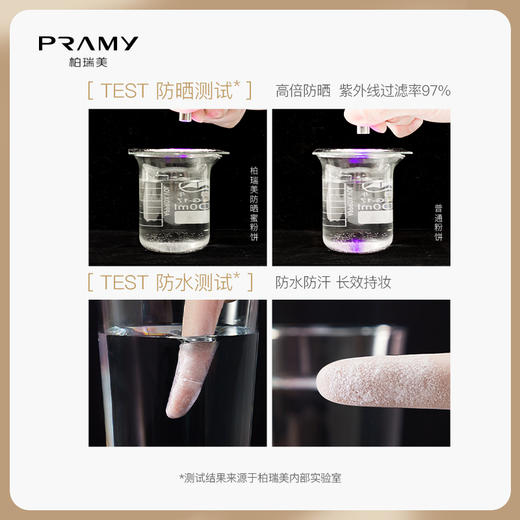 PRAMY
柏瑞美

[ TEST 防晒测试* ] 高倍防晒 紫外线过滤率97%

柏瑞美防晒蜜粉饼

普通粉饼

[ TEST 防水测试* ] 防水防汗 长效持妆

*测试结果来源于柏瑞美内部实验室