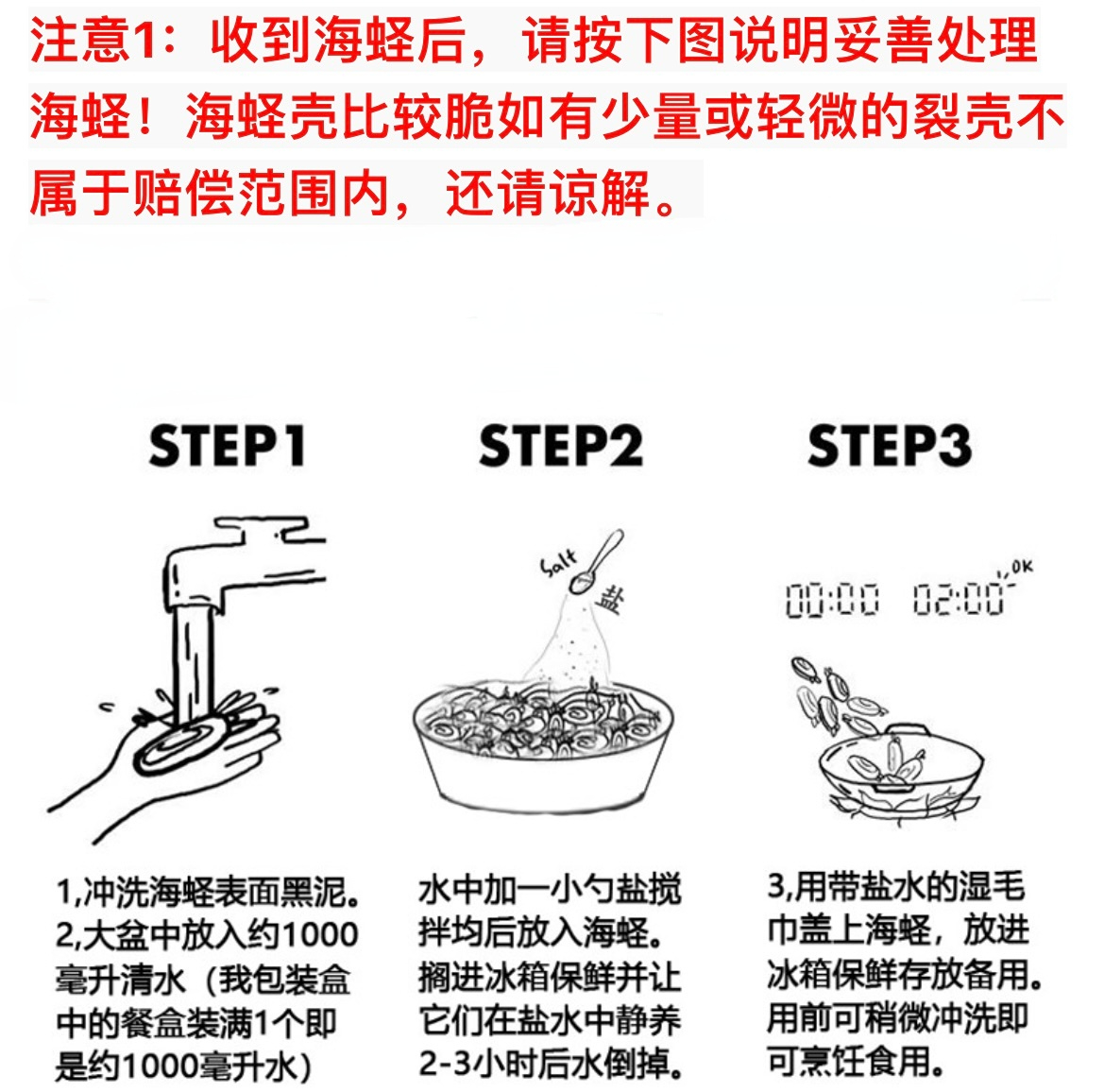 注意1：收到海蛏后，请按下图说明妥善处理海蛏！海蛏壳比较脆如有少量或轻微的裂壳不属于赔偿范围内，还请谅解。

STEP1

1,冲洗海蛏表面黑泥。
2,大盆中放入约1000毫升清水（我包装盒中的餐盒装满1个即是约1000毫升水）

STEP2

Salt 盐

水中加一小勺盐搅拌均后放入海蛏。搁进冰箱保鲜并让它们在盐水中静养2-3小时后水倒掉。

STEP3

00:00 02:00 OK

3,用带盐水的湿毛巾盖上海蛏，放进冰箱保鲜存放备用。用前可稍微冲洗即可烹饪食用。