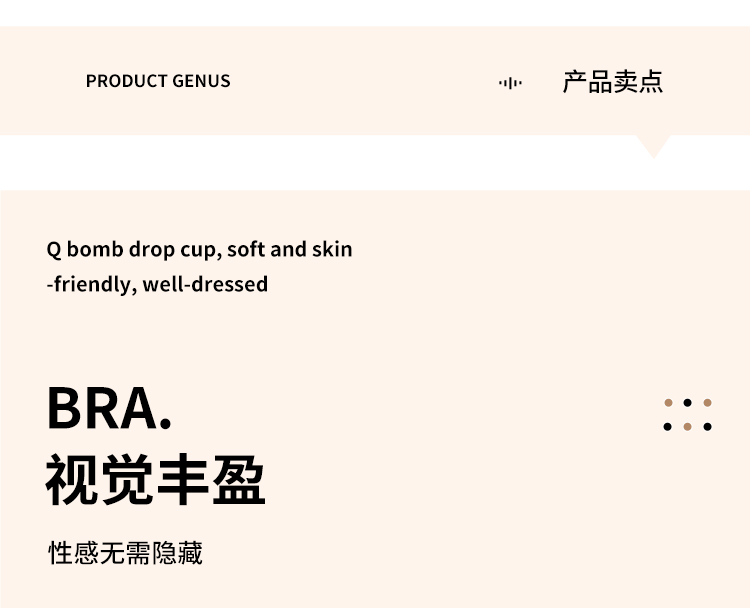 PRODUCT GENUS

产品卖点

Q bomb drop cup, soft and skin -friendly, well-dressed

BRA.

视觉丰盈

性感无需隐藏