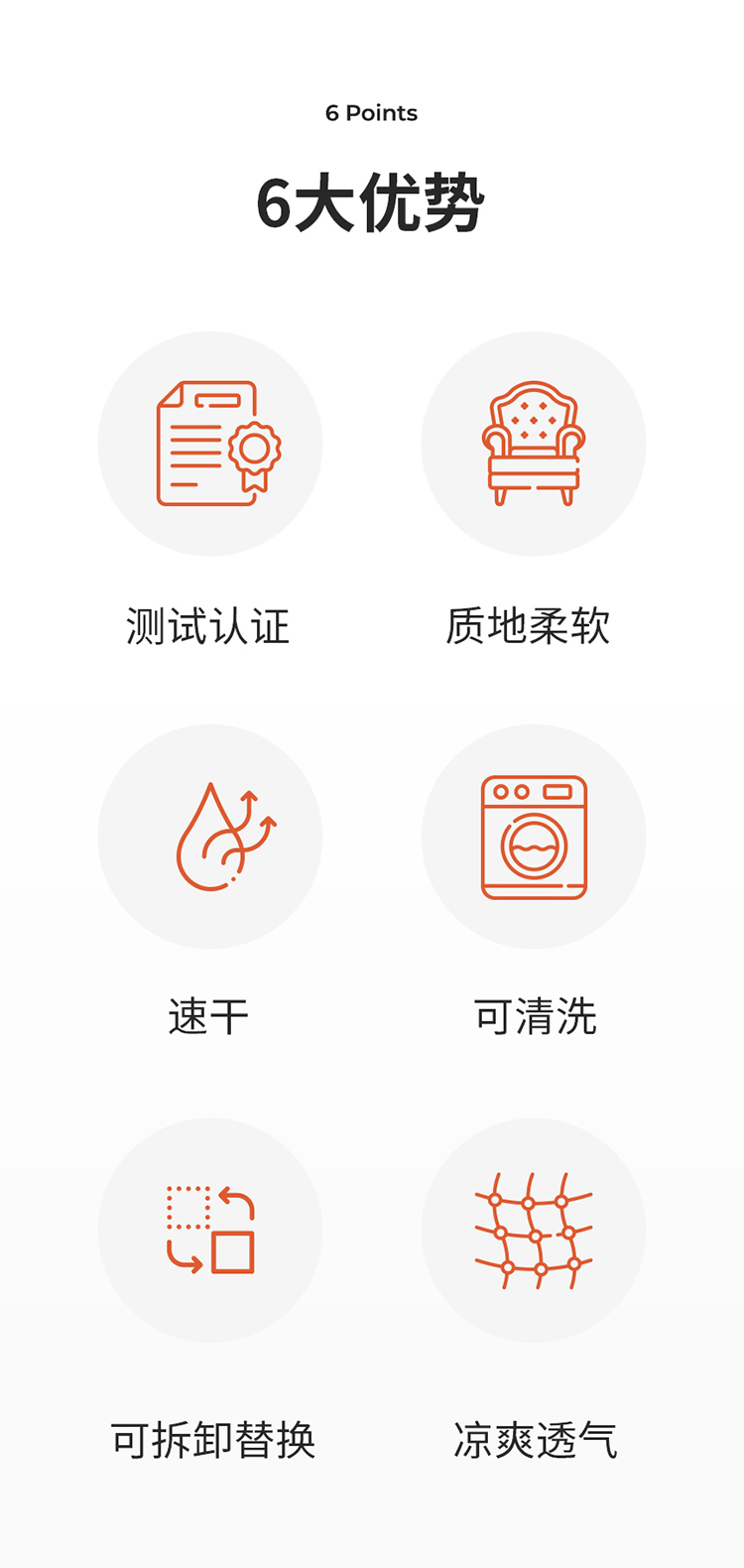 6 Points

6大优势

测试认证

质地柔软

速干

可清洗

可拆卸替换

凉爽透气