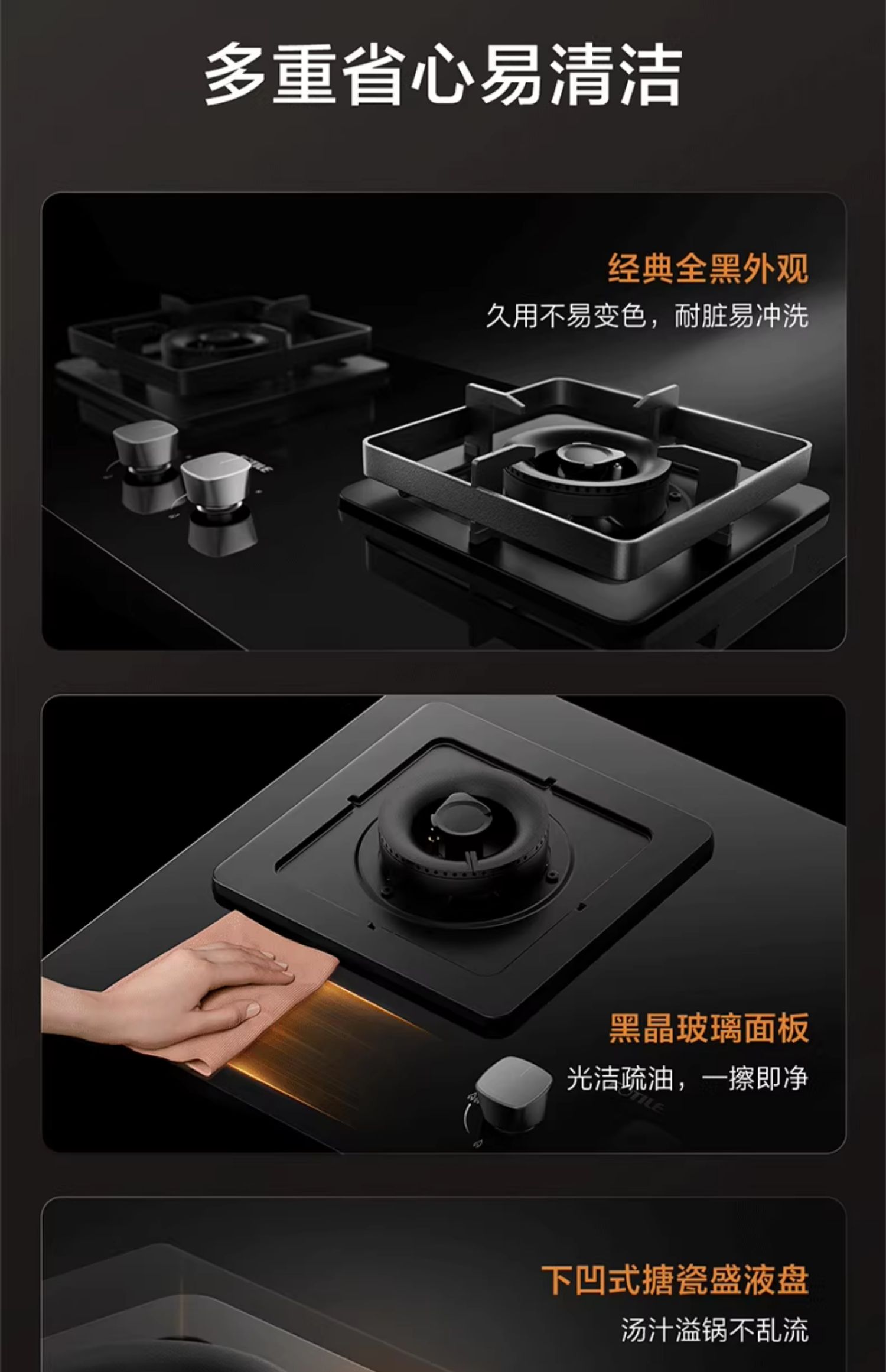 多重省心易清洁

经典全黑外观

久用不易变色，耐脏易冲洗

黑晶玻璃面板

光洁疏油，一擦即净

下凹式搪瓷盛液盘

汤汁溢锅不乱流