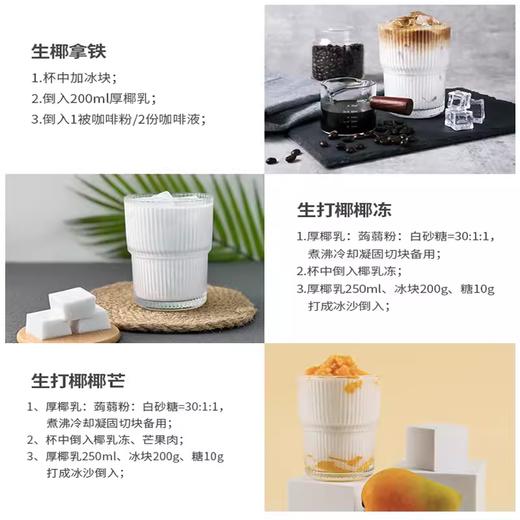 生椰拿铁

1.杯中加冰块；
2.倒入200ml厚椰乳；
3.倒入1被咖啡粉/2份咖啡液；

生打椰椰冻

1.厚椰乳：蒟蒻粉：白砂糖=30:1:1，煮沸冷却凝固切块备用；
2.杯中倒入椰乳冻；
3.厚椰乳250ml、冰块200g、糖10g打成冰沙倒入；

生打椰椰芒

1、厚椰乳：蒟蒻粉：白砂糖=30:1:1，煮沸冷却凝固切块备用；
2、杯中倒入椰乳冻、芒果肉；
3、厚椰乳250ml、冰块200g、糖10g打成冰沙倒入；