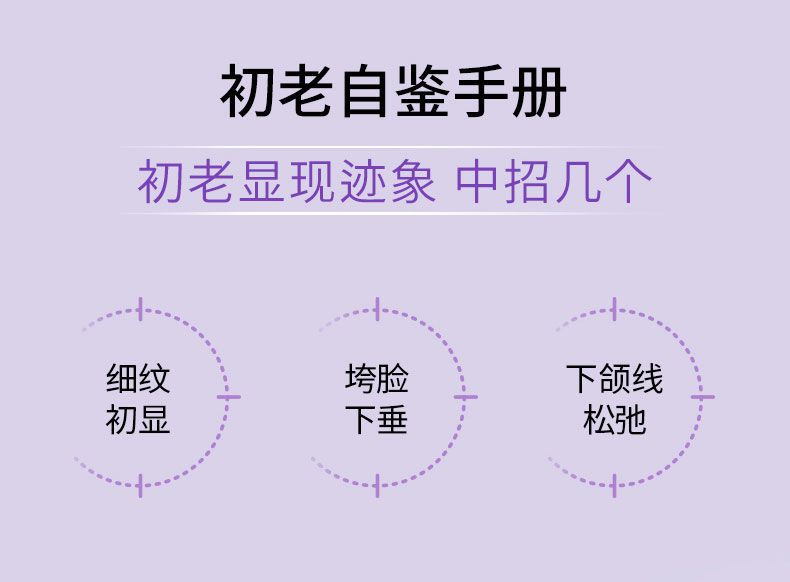 初老自鉴手册

初老显现迹象 中招几个

细纹
初显

垮脸
下垂

下颌线
松弛