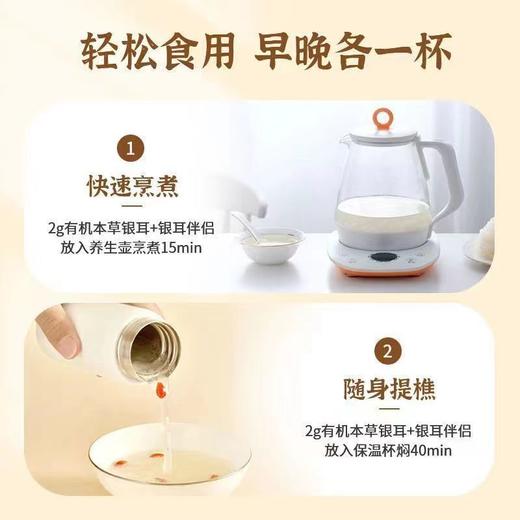 轻松食用 早晚各一杯

1

快速烹煮

2g有机本草银耳+银耳伴侣
放入养生壶烹煮15min

2

随身提樵

2g有机本草银耳+银耳伴侣
放入保温杯焖40min