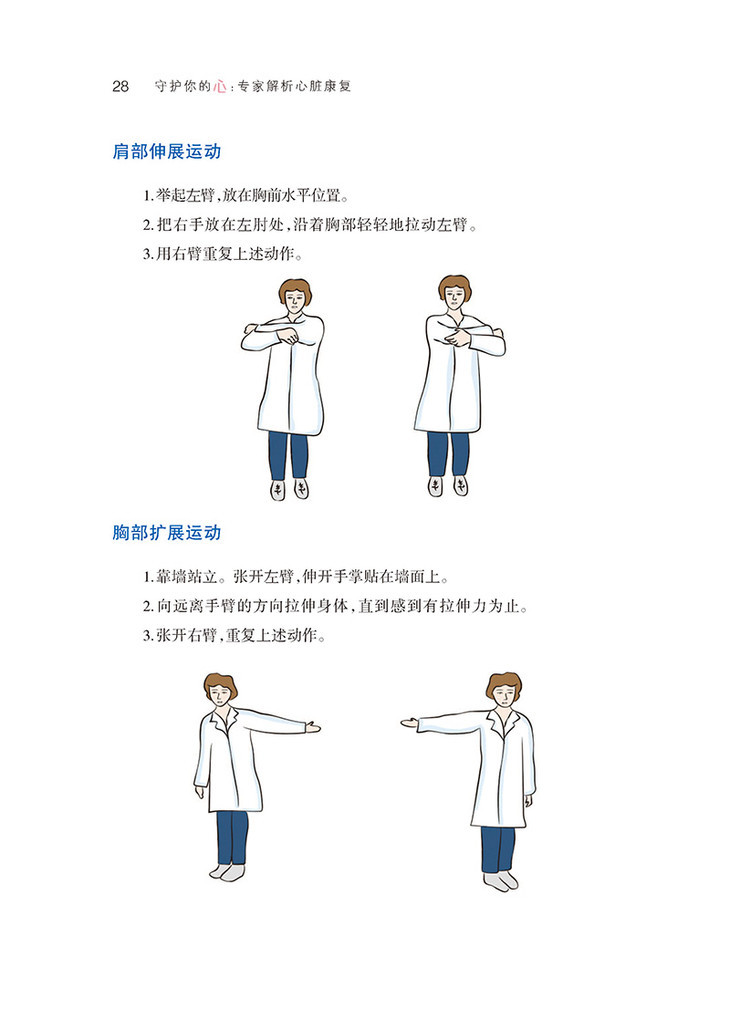 28 守护你的心：专家解析心脏康复

肩部伸展运动

1.举起左臂，放在胸前水平位置。
2.把右手放在左肘处，沿着胸部轻轻地拉动左臂。
3.用右臂重复上述动作。

胸部扩展运动

1.靠墙站立。张开左臂，伸开手掌贴在墙面上。
2.向远离手臂的方向拉伸身体，直到感到有拉伸力为止。
3.张开右臂，重复上述动作。