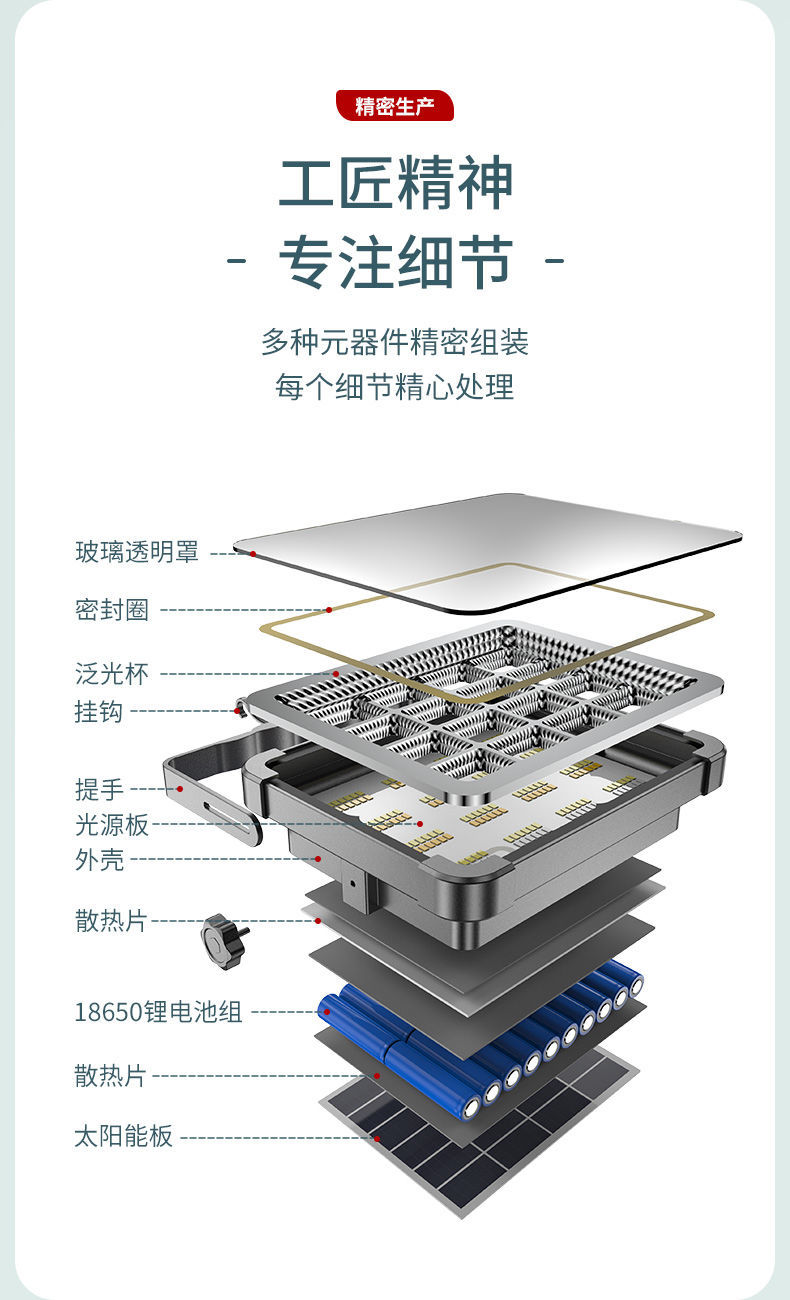 精密生产

工匠精神

- 专注细节 -

多种元器件精密组装
每个细节精心处理

玻璃透明罩

密封圈

泛光杯

挂钩

提手

光源板

外壳

散热片

18650锂电池组

散热片

太阳能板