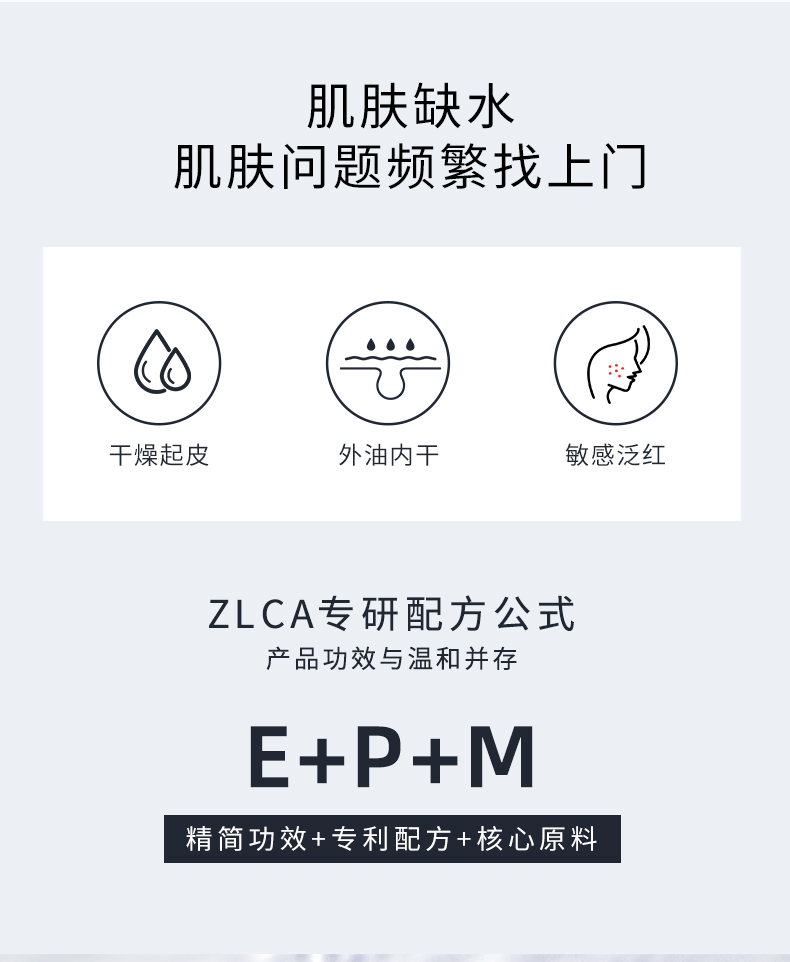 肌肤缺水
肌肤问题频繁找上门

干燥起皮

外油内干

敏感泛红

ZLCA专研配方公式
产品功效与温和并存

E+P+M

精简功效+专利配方+核心原料