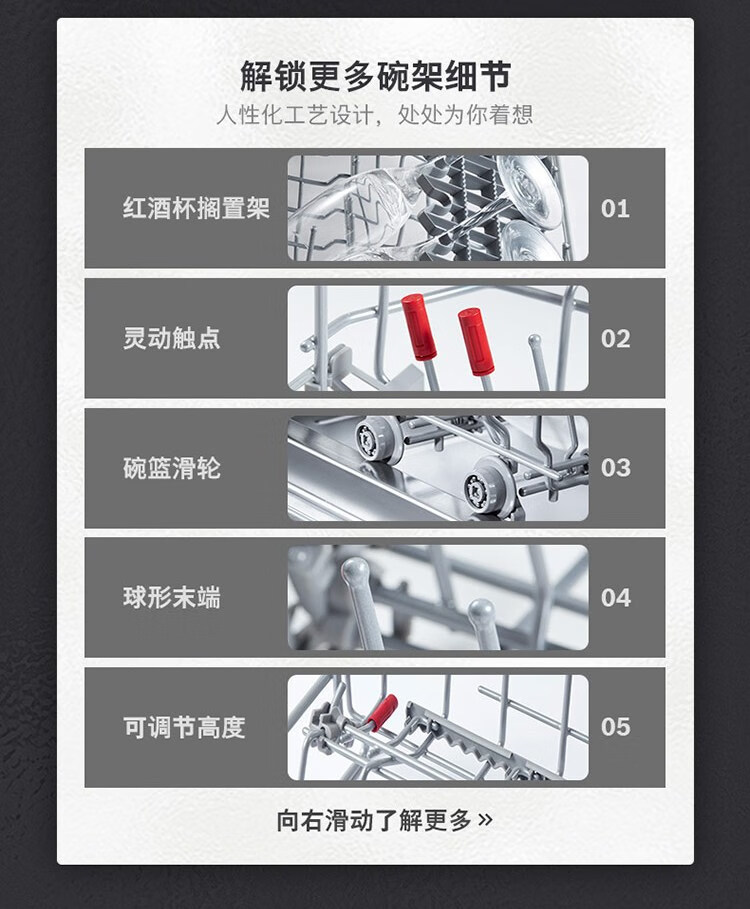 解锁更多碗架细节
人性化工艺设计，处处为你着想

红酒杯搁置架 01

灵动触点 02

碗篮滑轮 03

球形末端 04

可调节高度 05

向右滑动了解更多 »