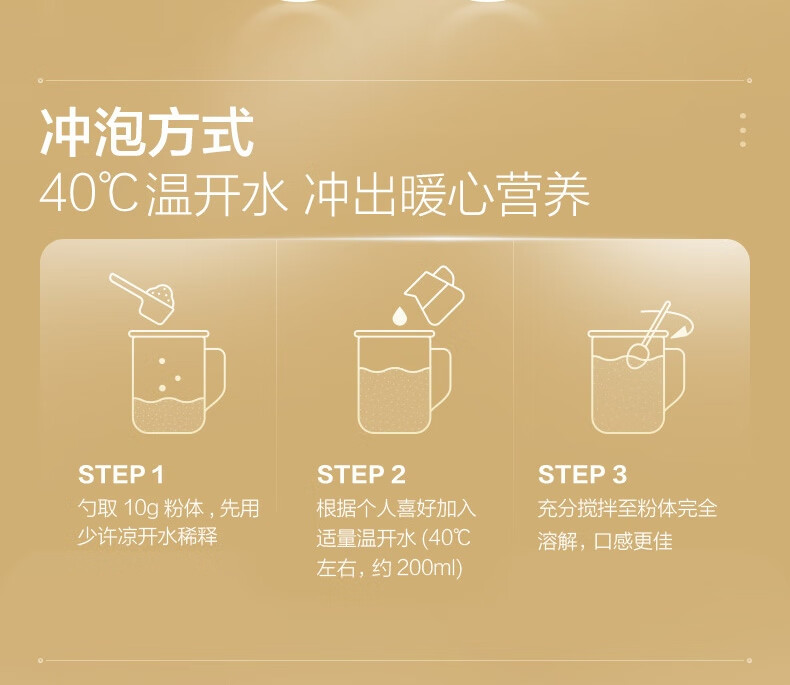 冲泡方式
40℃温开水 冲出暖心营养

STEP 1
勺取 10g 粉体，先用少许凉开水稀释

STEP 2
根据个人喜好加入适量温开水 (40℃左右，约 200ml)

STEP 3
充分搅拌至粉体完全溶解，口感更佳