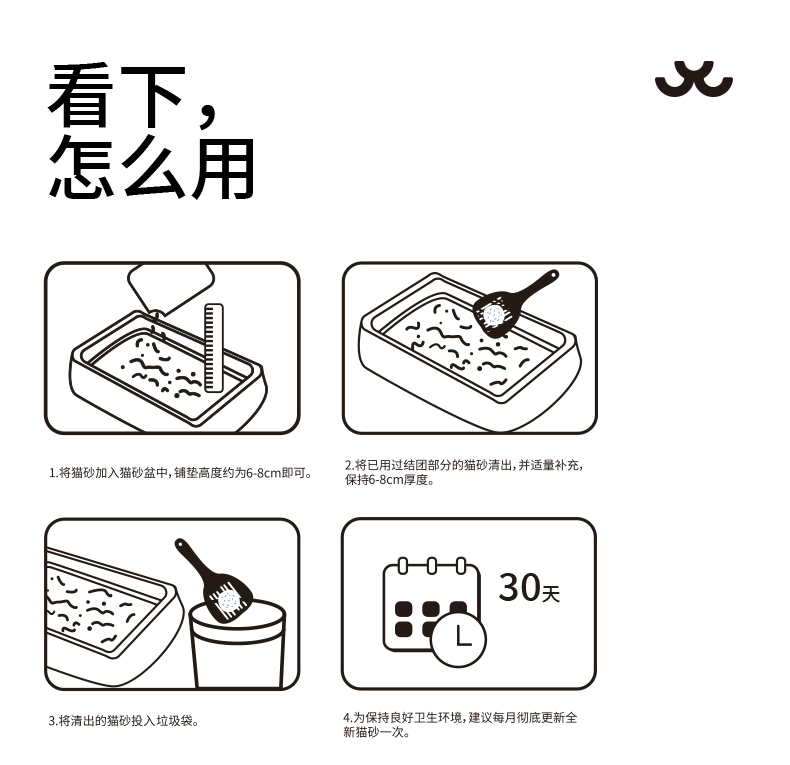 看下，
怎么用

1.将猫砂加入猫砂盆中，铺垫高度约为6-8cm即可。

2.将已用过结团部分的猫砂清出，并适量补充，保持6-8cm厚度。

3.将清出的猫砂投入垃圾袋。

30天

4.为保持良好卫生环境，建议每月彻底更新全新猫砂一次。