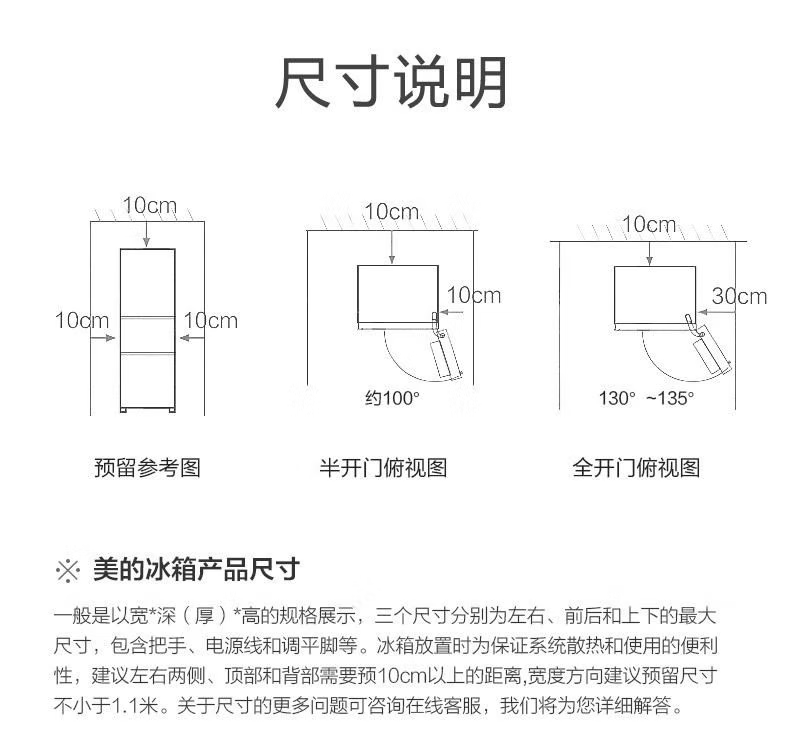 尺寸说明

10cm
10cm
10cm
预留参考图

10cm
10cm
约100°
半开门俯视图

10cm
30cm
130° ~135°
全开门俯视图

※ 美的冰箱产品尺寸

一般是以宽*深（厚）*高的规格展示，三个尺寸分别为左右、前后和上下的最大尺寸，包含把手、电源线和调平脚等。冰箱放置时为保证系统散热和使用的便利性，建议左右两侧、顶部和背部需要预10cm以上的距离,宽度方向建议预留尺寸不小于1.1米。关于尺寸的更多问题可咨询在线客服，我们将为您详细解答。