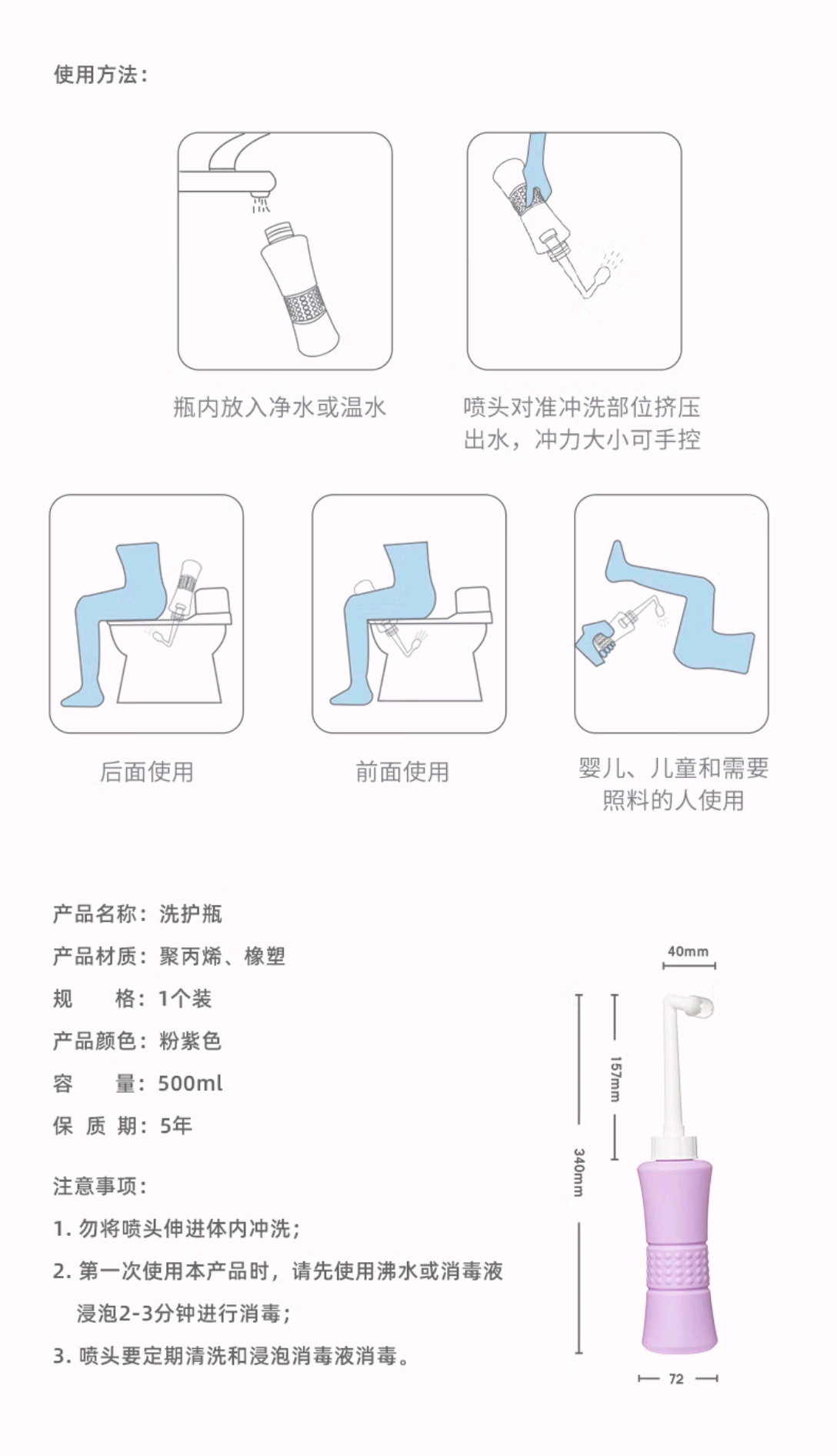 使用方法：

瓶内放入净水或温水

喷头对准冲洗部位挤压出水，冲力大小可手控

后面使用

前面使用

婴儿、儿童和需要照料的人使用

产品名称：洗护瓶
产品材质：聚丙烯、橡塑
规　　格：1个装
产品颜色：粉紫色
容　　量：500ml
保 质 期：5年

注意事项：
1. 勿将喷头伸进体内冲洗；
2. 第一次使用本产品时，请先使用沸水或消毒液浸泡2-3分钟进行消毒；
3. 喷头要定期清洗和浸泡消毒液消毒。

40mm
157mm
340mm
72