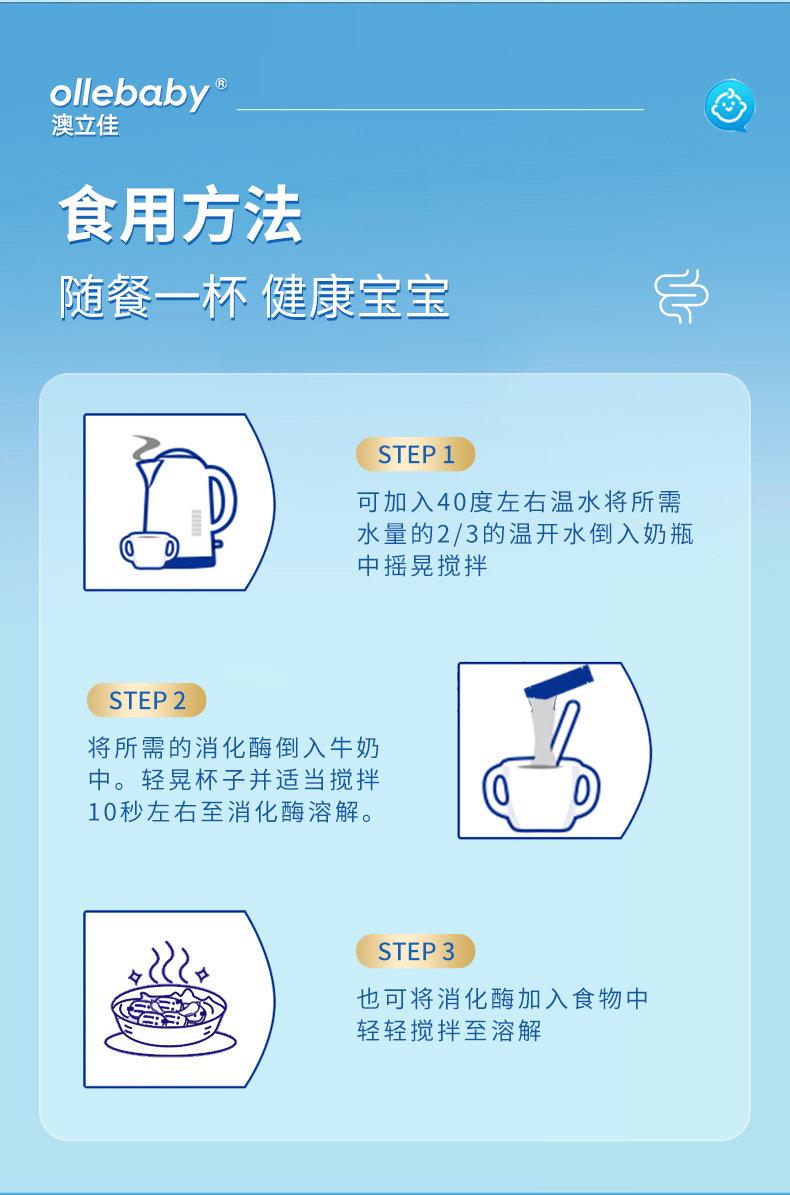 ollebaby®
澳立佳

食用方法
随餐一杯 健康宝宝

STEP 1
可加入40度左右温水将所需水量的2/3的温开水倒入奶瓶中摇晃搅拌

STEP 2
将所需的消化酶倒入牛奶中。轻晃杯子并适当搅拌10秒左右至消化酶溶解。

STEP 3
也可将消化酶加入食物中轻轻搅拌至溶解