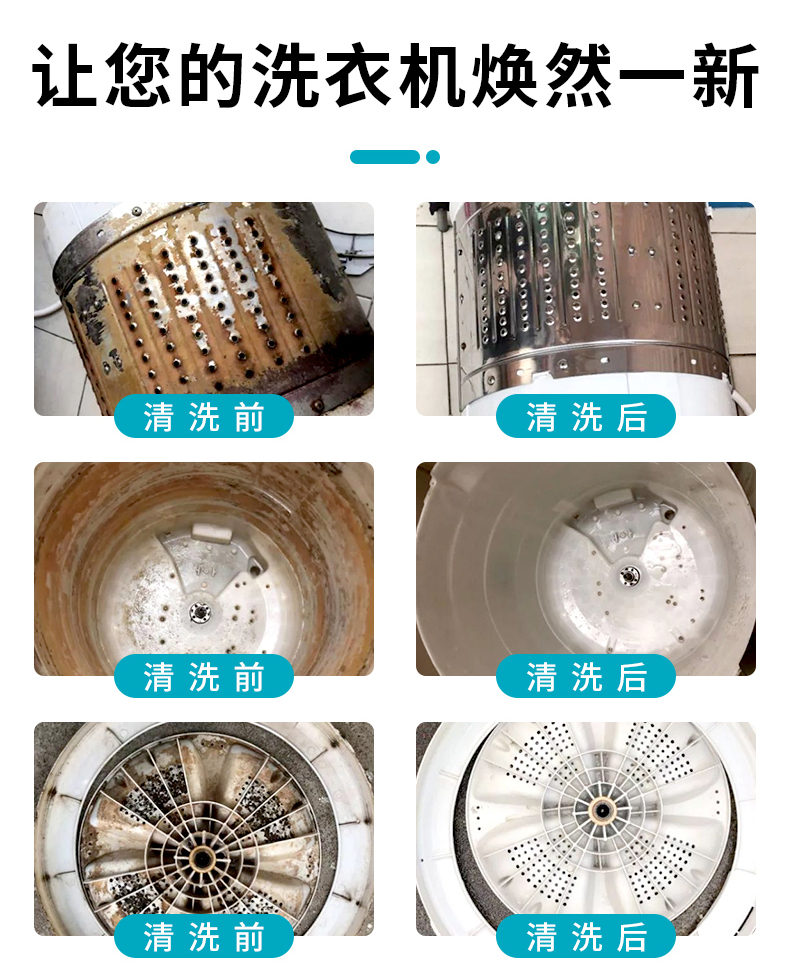 让您的洗衣机焕然一新

清洗前

清洗后

清洗前

清洗后

清洗前

清洗后