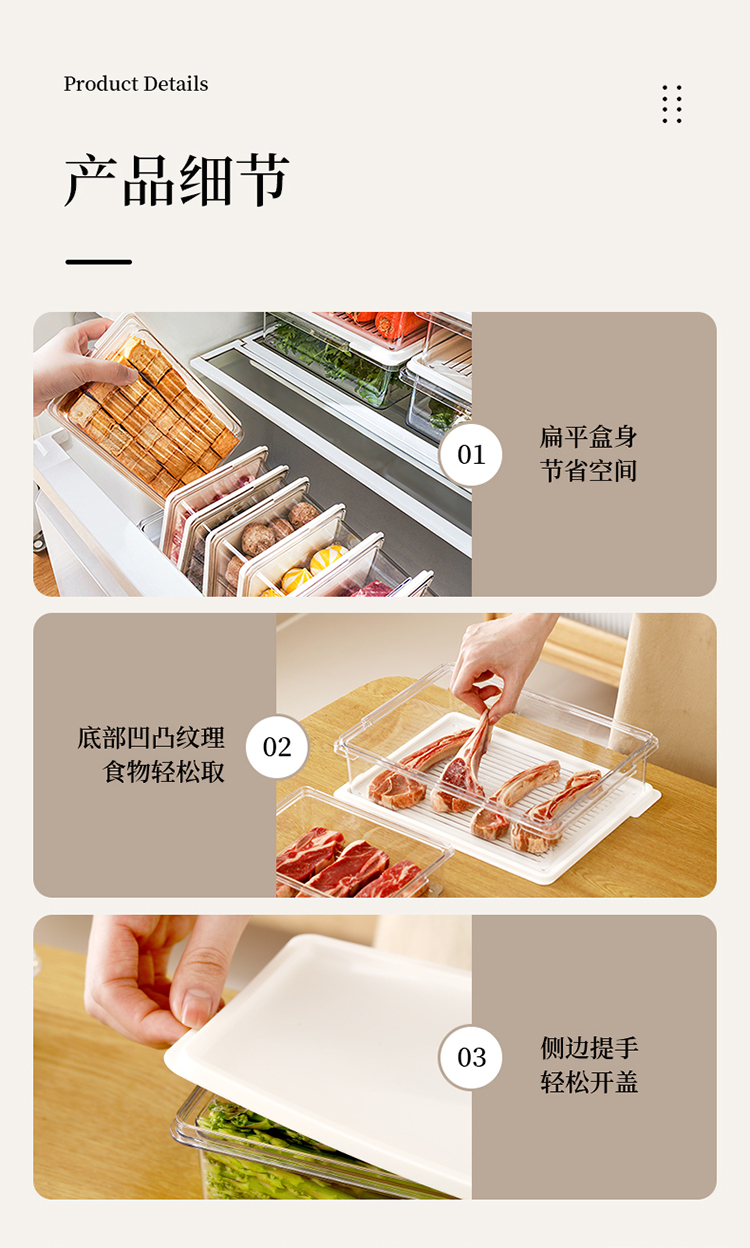 Product Details

产品细节

01
扁平盒身
节省空间

底部凹凸纹理
食物轻松取
02

03
侧边提手
轻松开盖