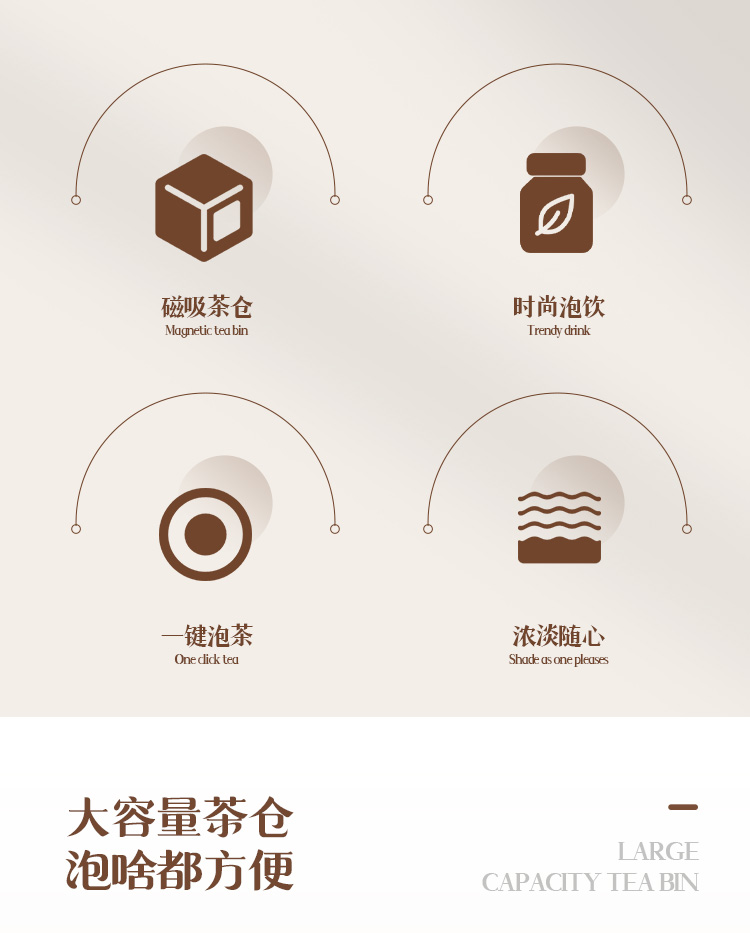 磁吸茶仓
Magnetic tea bin

时尚泡饮
Trendy drink

一键泡茶
One click tea

浓淡随心
Shade as one pleases

大容量茶仓
泡啥都方便

LARGE
CAPACITY TEA BIN