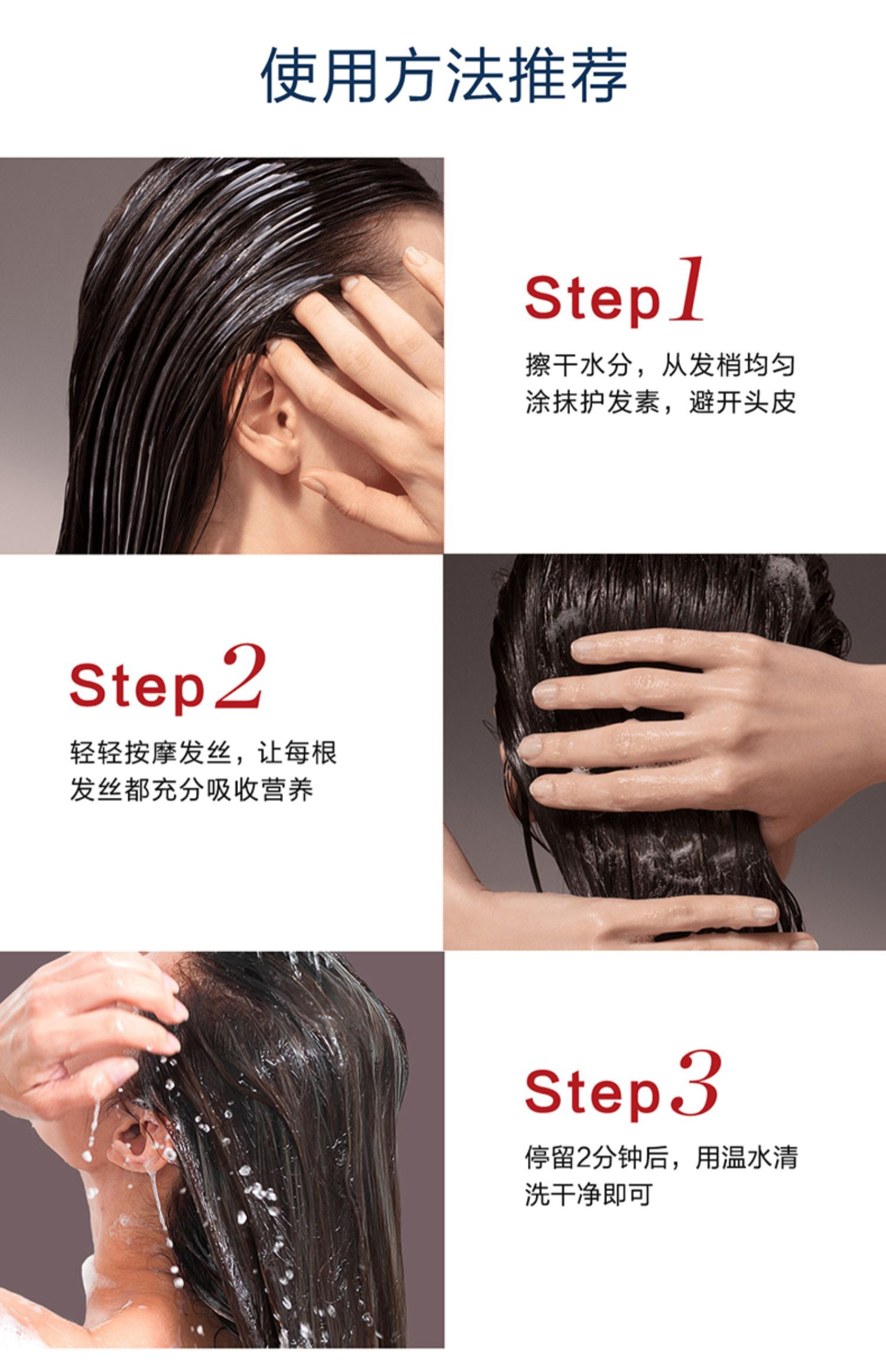 使用方法推荐

Step 1

擦干水分，从发梢均匀涂抹护发素，避开头皮

Step 2

轻轻按摩发丝，让每根发丝都充分吸收营养

Step 3

停留2分钟后，用温水清洗干净即可