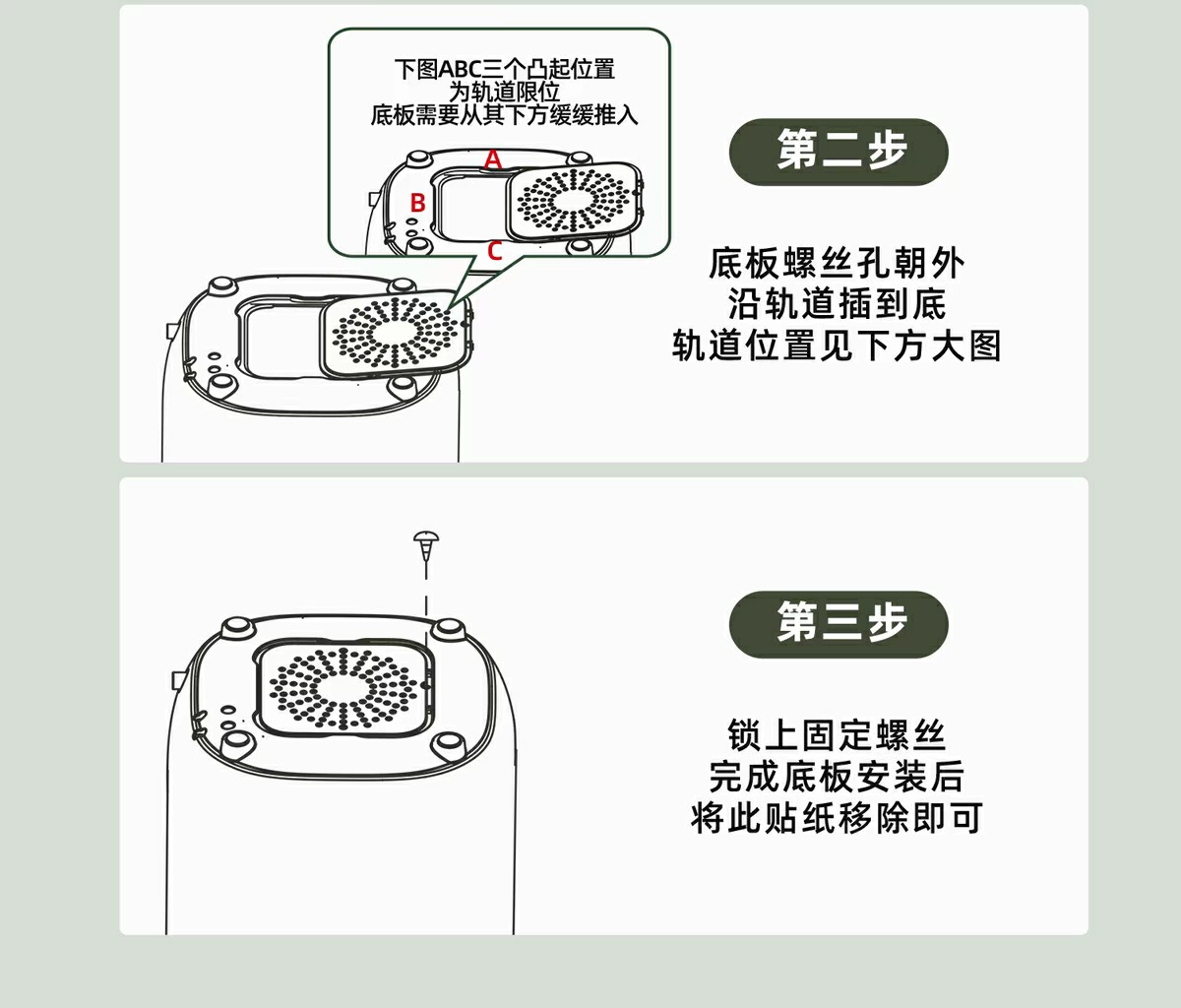 下图ABC三个凸起位置
为轨道限位
底板需要从其下方缓缓推入

A
B
C

第二步

底板螺丝孔朝外
沿轨道插到底
轨道位置见下方大图

第三步

锁上固定螺丝
完成底板安装后
将此贴纸移除即可