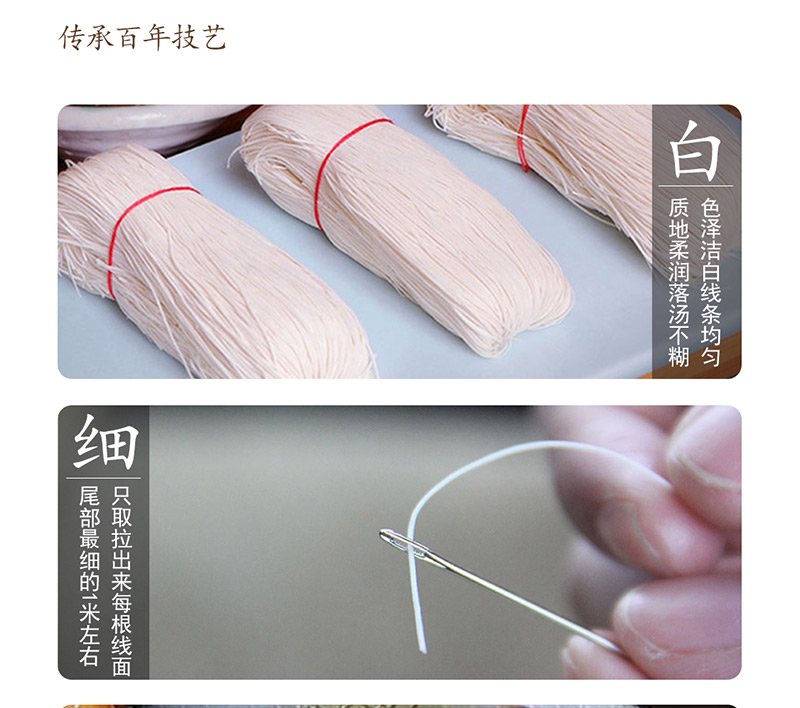 传承百年技艺

白

色泽洁白线条均匀
质地柔润落汤不糊

细

只取拉出来每根线面
尾部最细的1米左右