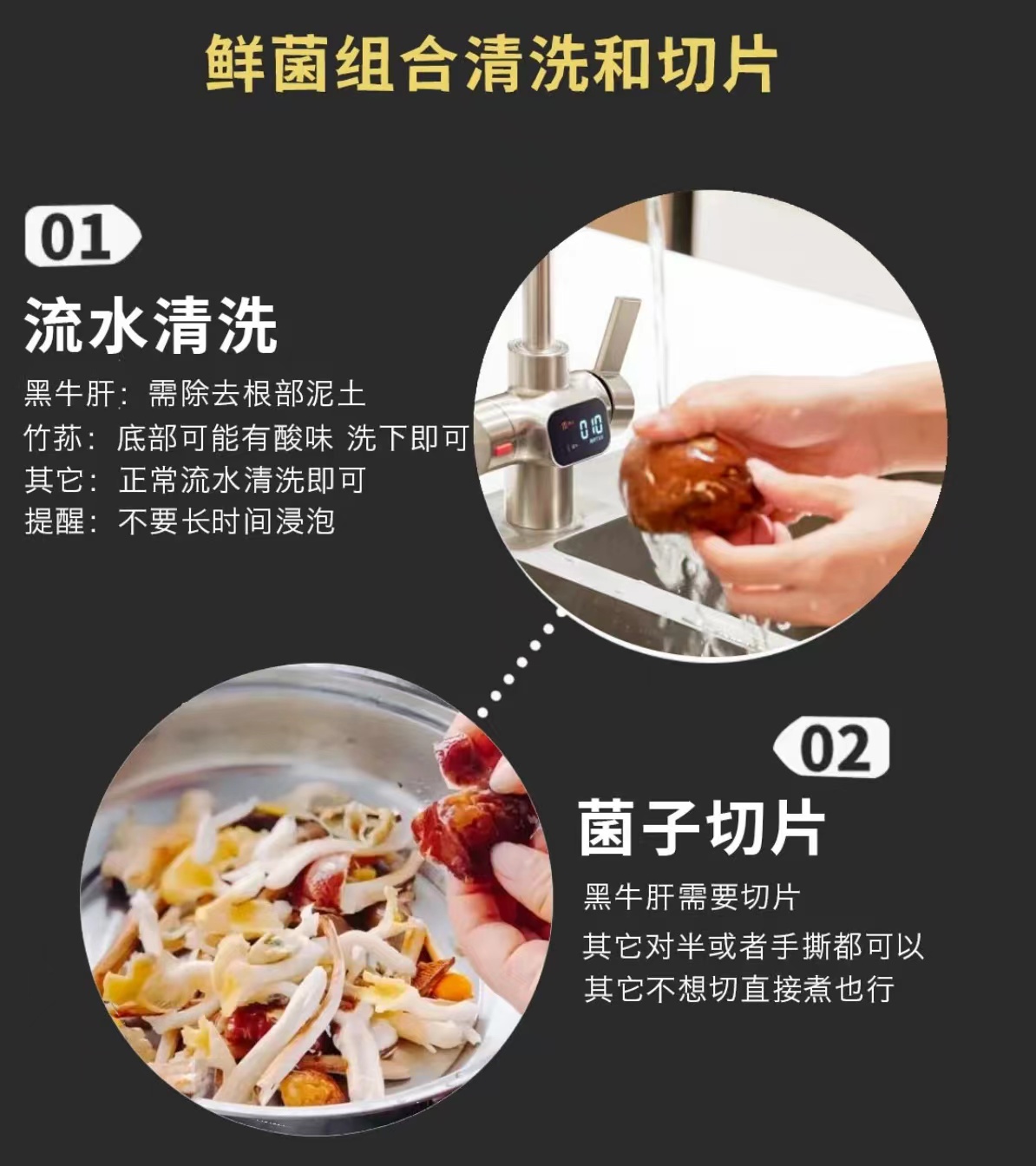 鲜菌组合清洗和切片

01

流水清洗

黑牛肝：需除去根部泥土
竹荪：底部可能有酸味 洗下即可
其它：正常流水清洗即可
提醒：不要长时间浸泡

010

02

菌子切片

黑牛肝需要切片
其它对半或者手撕都可以
其它不想切直接煮也行