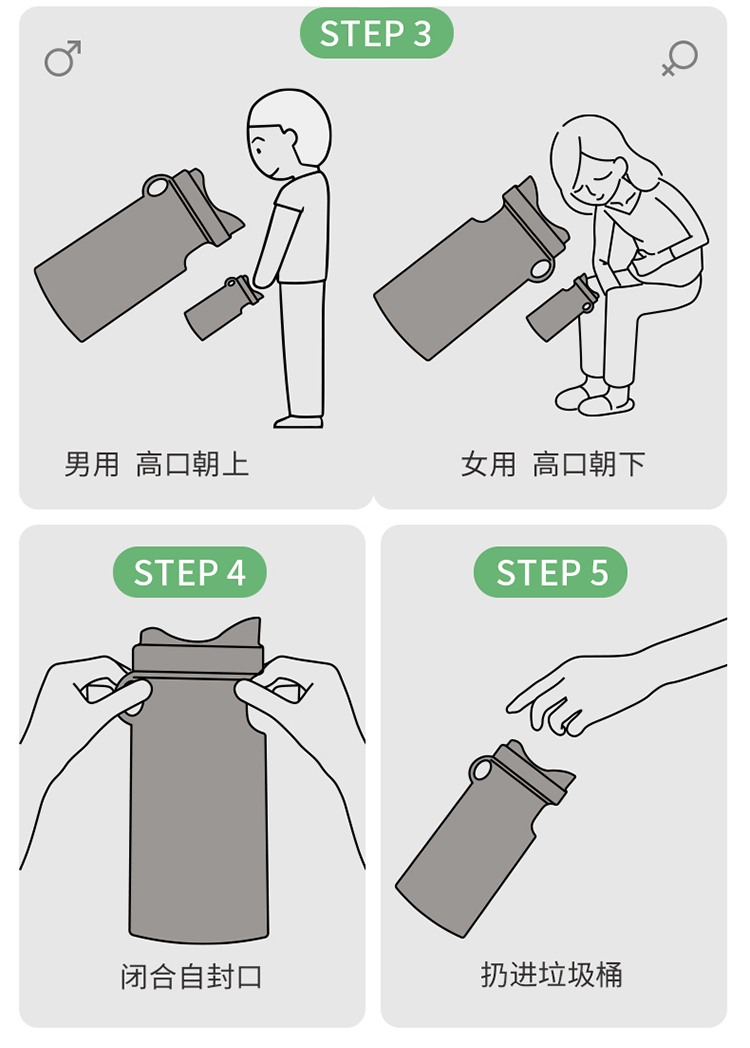 STEP 3

♂

♀

男用 高口朝上

女用 高口朝下

STEP 4

闭合自封口

STEP 5

扔进垃圾桶