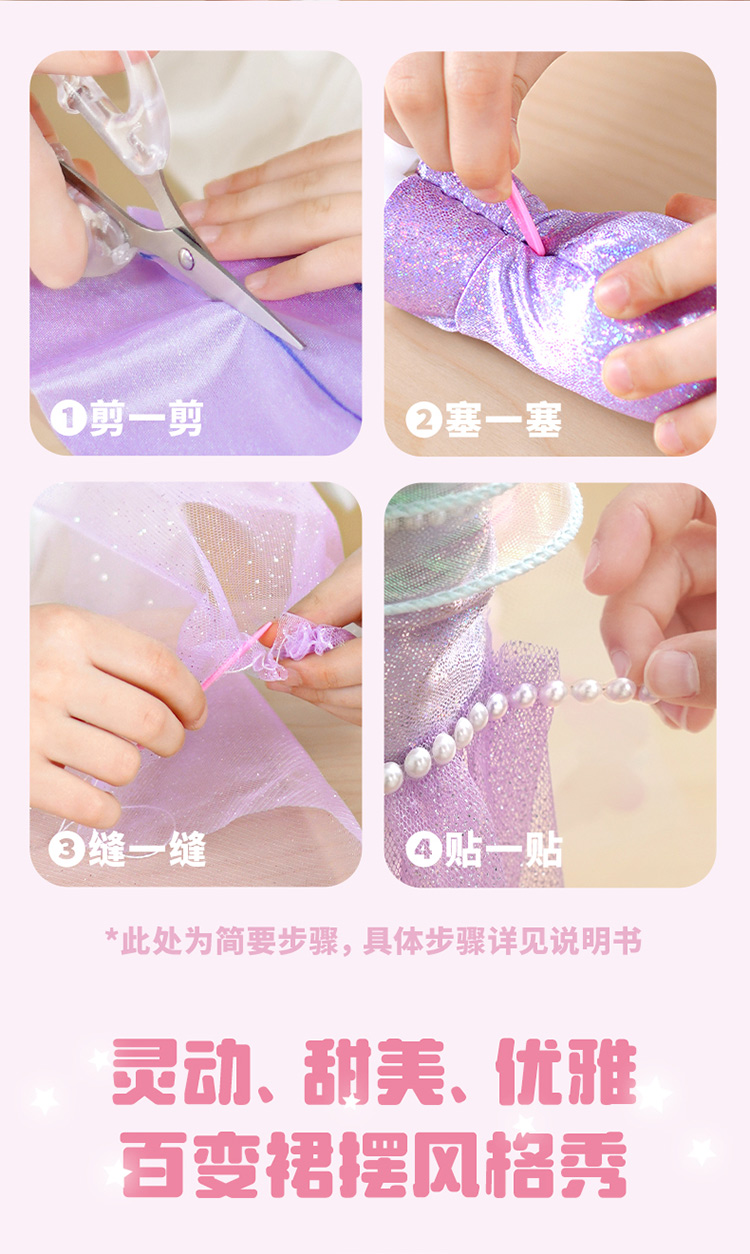 ①剪一剪

②塞一塞

③缝一缝

④贴一贴

*此处为简要步骤，具体步骤详见说明书

灵动、甜美、优雅
百变裙摆风格秀