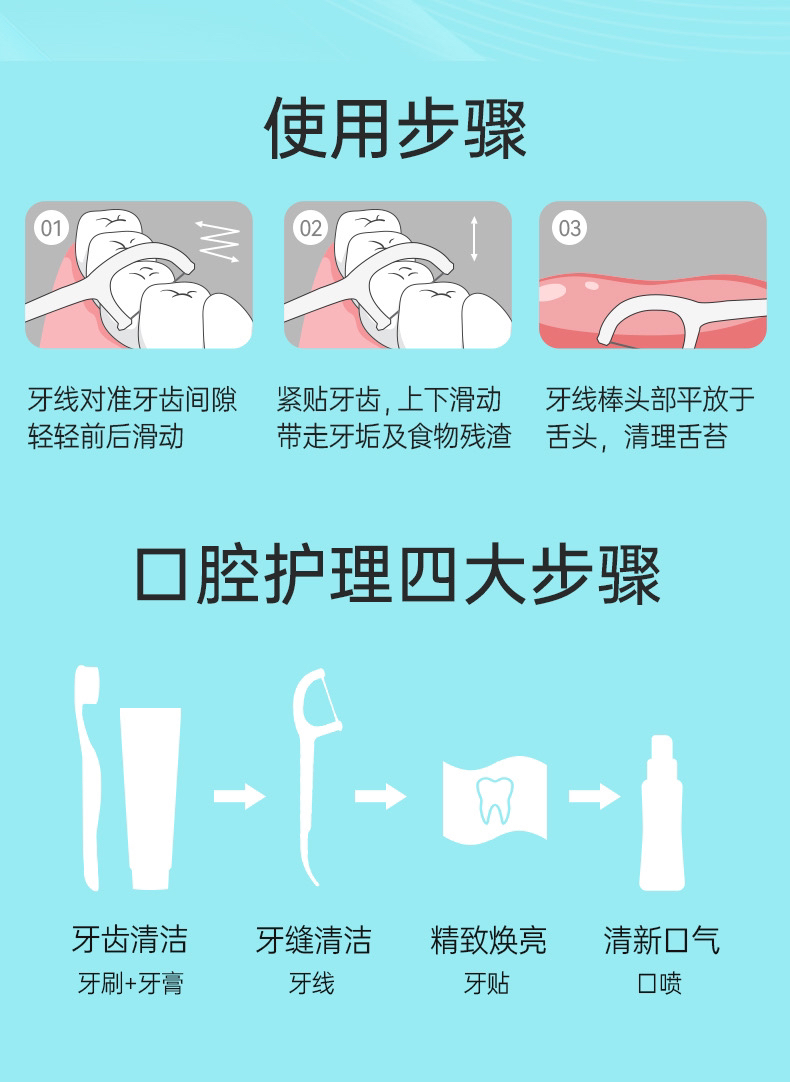 使用步骤

01

牙线对准牙齿间隙
轻轻前后滑动

02

紧贴牙齿, 上下滑动
带走牙垢及食物残渣

03

牙线棒头部平放于
舌头，清理舌苔

口腔护理四大步骤

牙齿清洁
牙刷+牙膏

牙缝清洁
牙线

精致焕亮
牙贴

清新口气
口喷