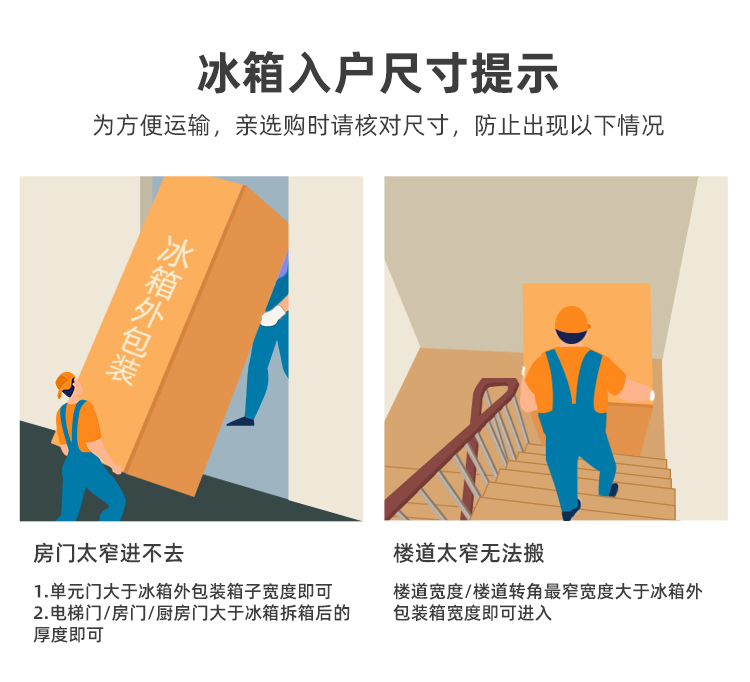 冰箱入户尺寸提示

为方便运输，亲选购时请核对尺寸，防止出现以下情况

冰箱外包装

房门太窄进不去

1.单元门大于冰箱外包装箱子宽度即可
2.电梯门/房门/厨房门大于冰箱拆箱后的厚度即可

楼道太窄无法搬

楼道宽度/楼道转角最窄宽度大于冰箱外包装箱宽度即可进入