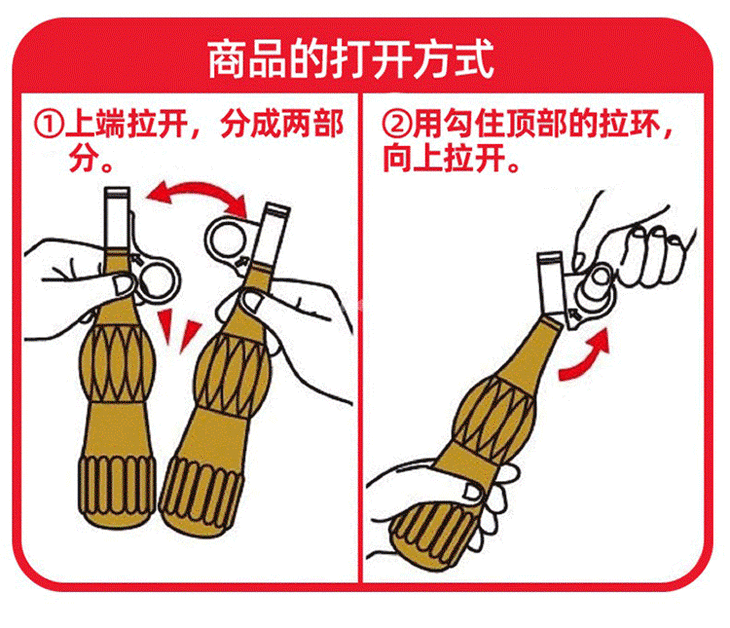 商品的打开方式

①上端拉开，分成两部分。

②用勾住顶部的拉环，向上拉开。