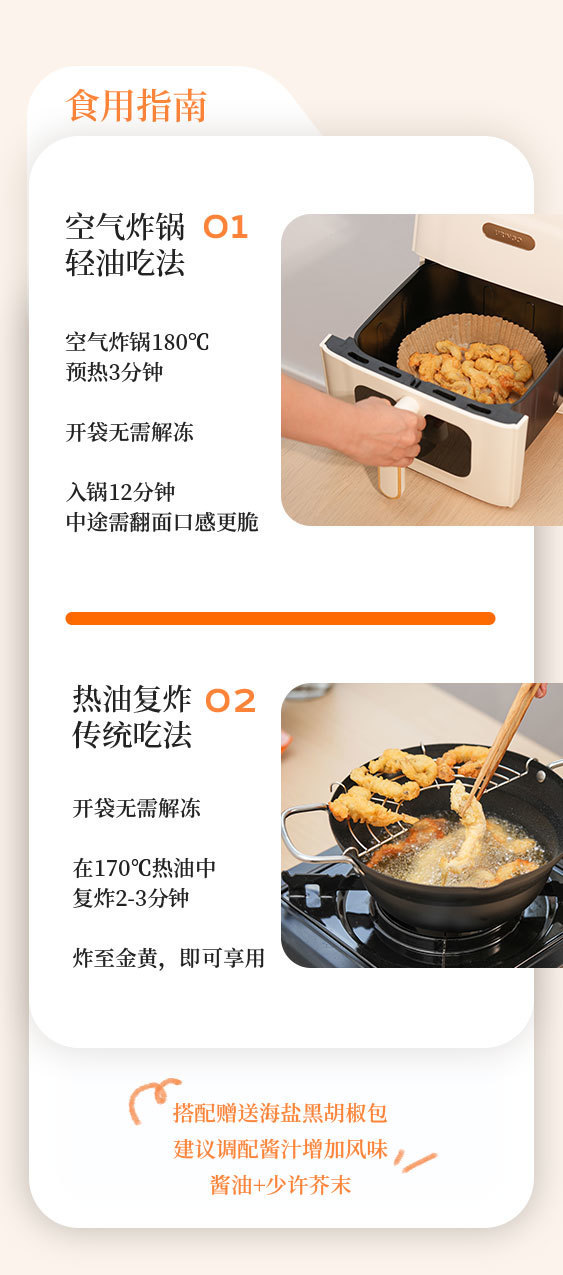 食用指南

空气炸锅 01
轻油吃法

空气炸锅180℃
预热3分钟

开袋无需解冻

入锅12分钟
中途需翻面口感更脆

热油复炸 02
传统吃法

开袋无需解冻

在170℃热油中
复炸2-3分钟

炸至金黄，即可享用

搭配赠送海盐黑胡椒包
建议调配酱汁增加风味
酱油+少许芥末