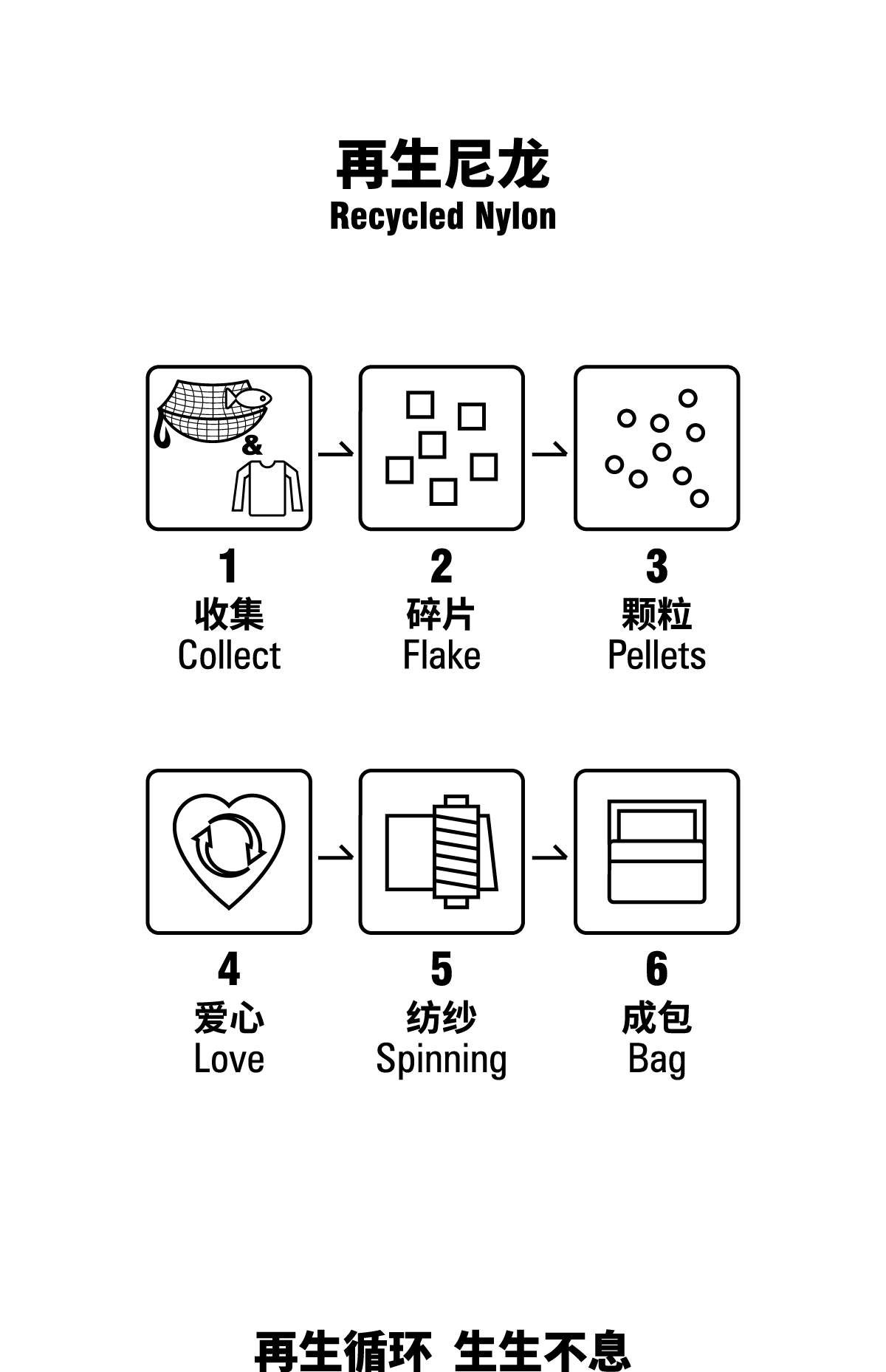 再生尼龙
Recycled Nylon

&

1
收集
Collect

2
碎片
Flake

3
颗粒
Pellets

4
爱心
Love

5
纺纱
Spinning

6
成包
Bag

再生循环 生生不息