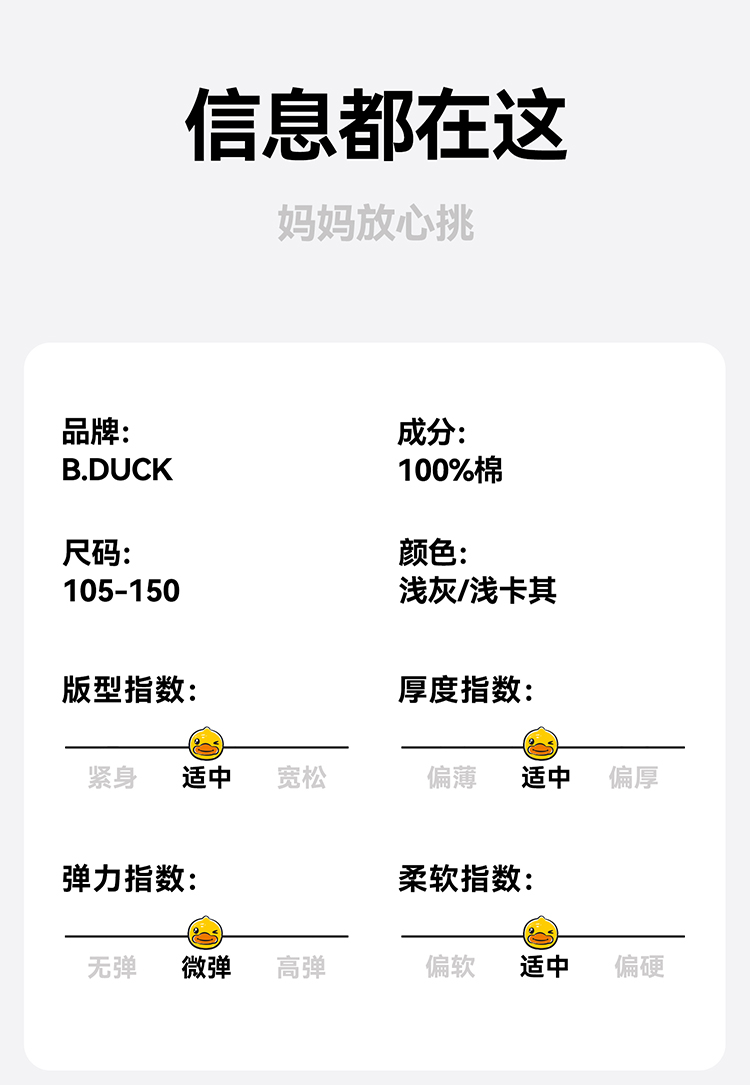 信息都在这

妈妈放心挑

品牌:
B.DUCK

尺码:
105-150

版型指数:

紧身 适中 宽松

弹力指数:

无弹 微弹 高弹

成分:
100%棉

颜色:
浅灰/浅卡其

厚度指数:

偏薄 适中 偏厚

柔软指数:

偏软 适中 偏硬