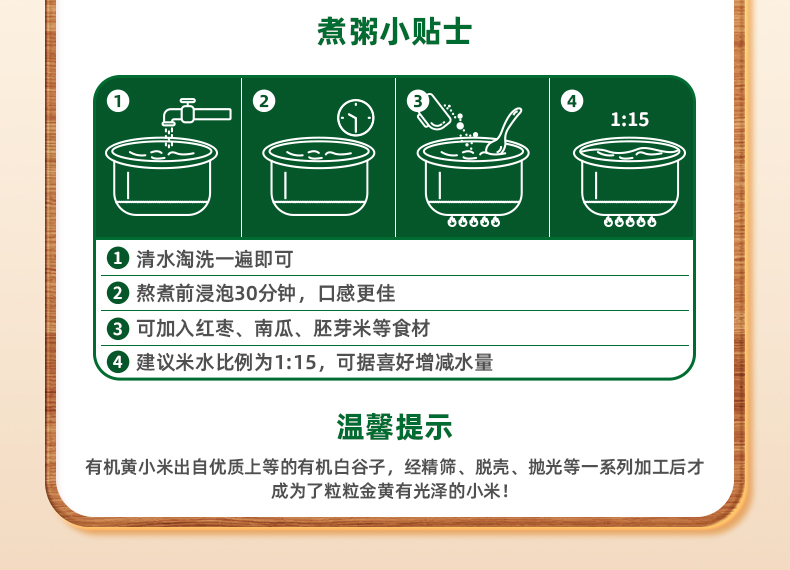 煮粥小贴士

1

2

3

4 1:15

1 清水淘洗一遍即可

2 熬煮前浸泡30分钟，口感更佳

3 可加入红枣、南瓜、胚芽米等食材

4 建议米水比例为1:15，可据喜好增减水量

温馨提示

有机黄小米出自优质上等的有机白谷子，经精筛、脱壳、抛光等一系列加工后才成为了粒粒金黄有光泽的小米！