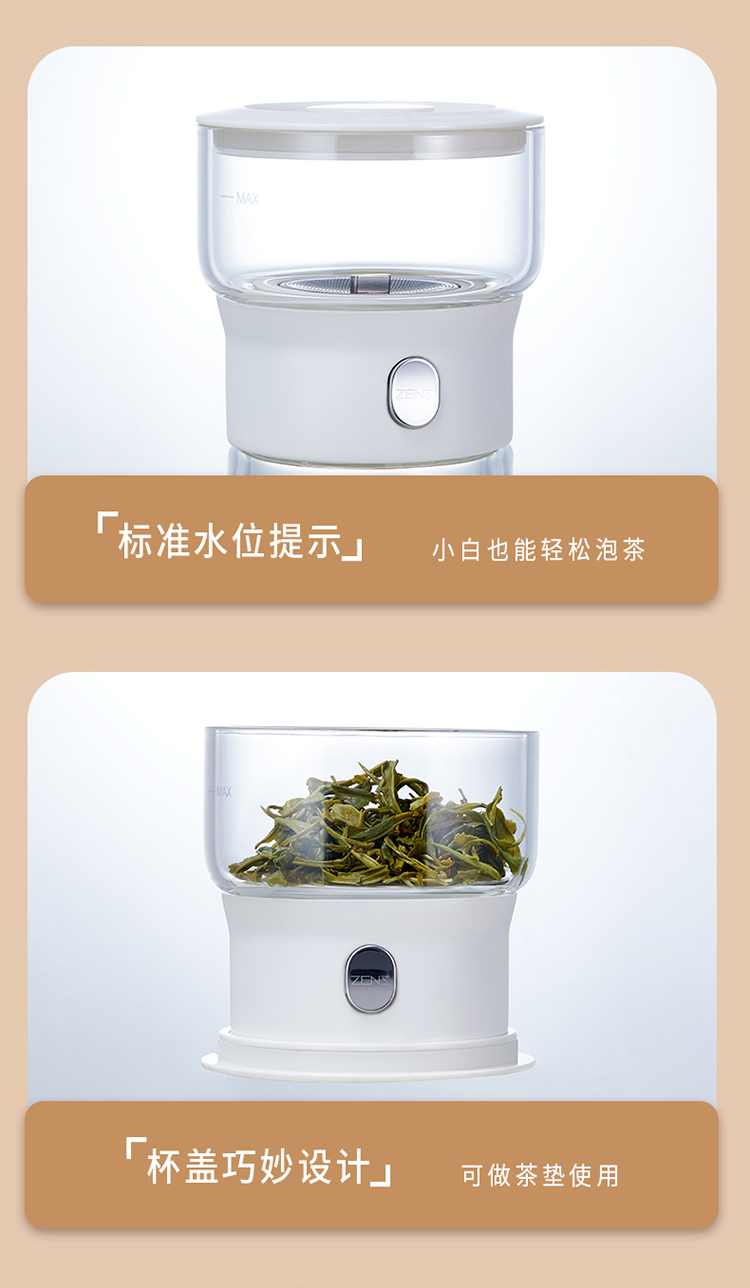 MAX

ZENS

「标准水位提示」 小白也能轻松泡茶

MAX

ZENS

「杯盖巧妙设计」 可做茶垫使用