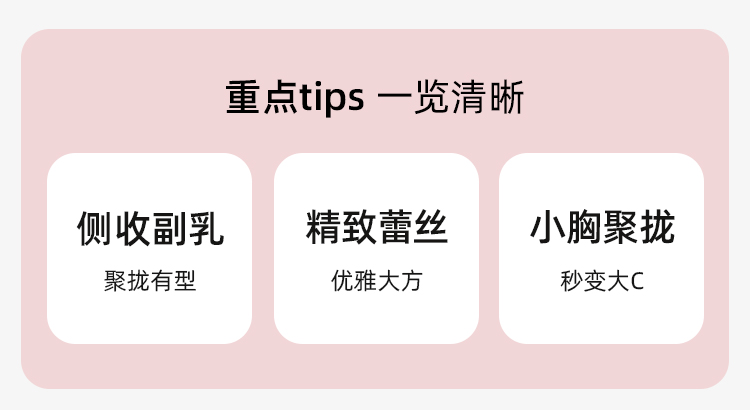 重点tips 一览清晰

侧收副乳

聚拢有型

精致蕾丝

优雅大方

小胸聚拢

秒变大C