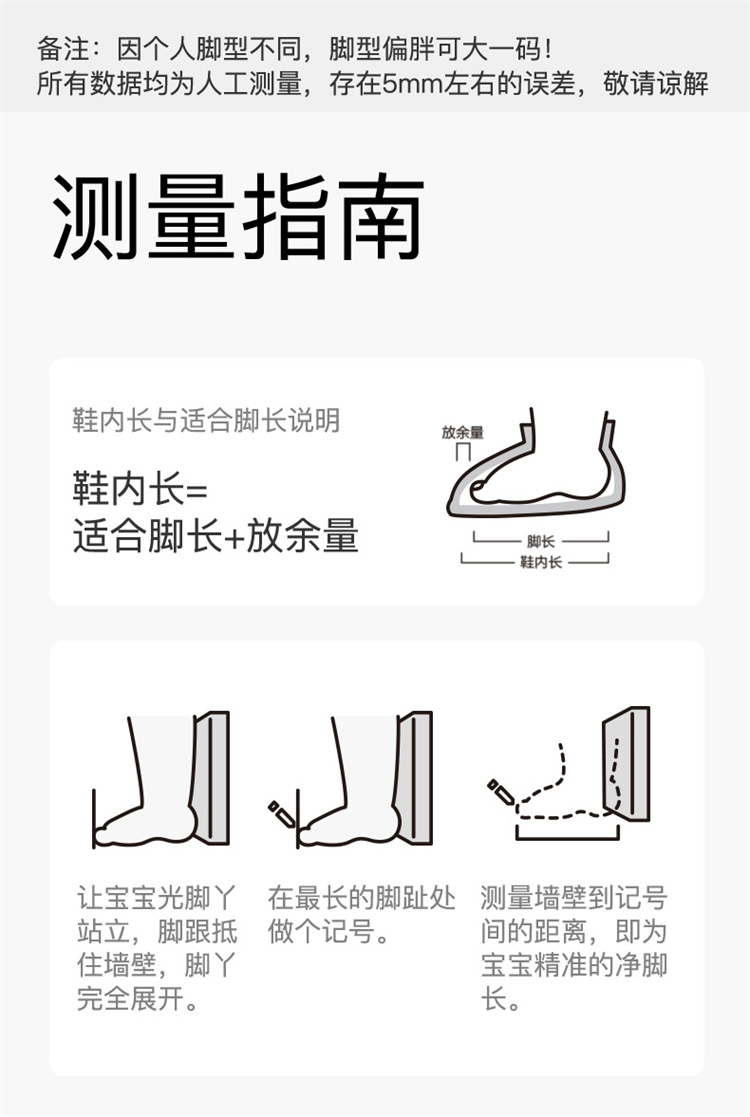 备注：因个人脚型不同，脚型偏胖可大一码！
所有数据均为人工测量，存在5mm左右的误差，敬请谅解

测量指南

鞋内长与适合脚长说明

鞋内长=
适合脚长+放余量

放余量

脚长
鞋内长

让宝宝光脚丫站立，脚跟抵住墙壁，脚丫完全展开。

在最长的脚趾处做个记号。

测量墙壁到记号间的距离，即为宝宝精准的净脚长。