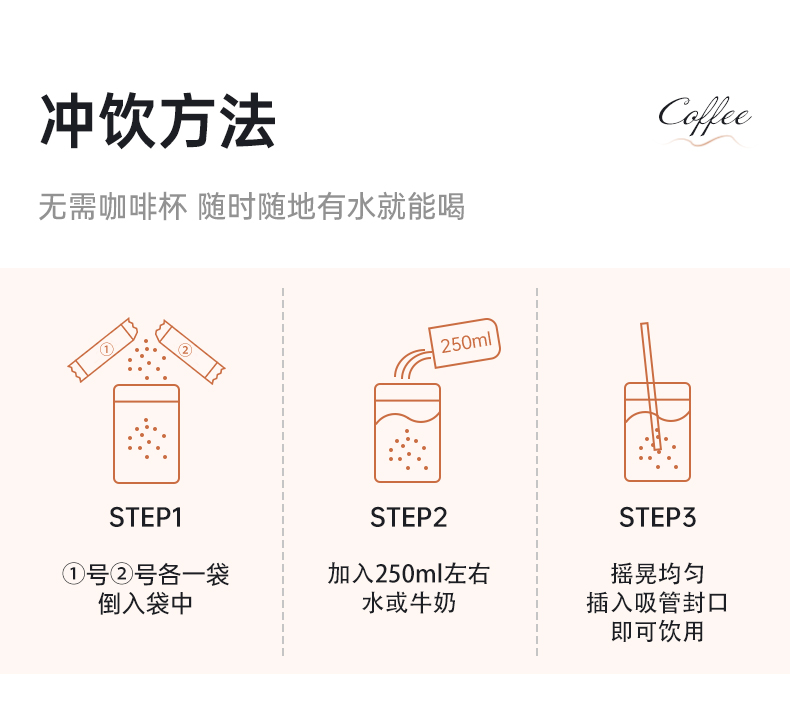 冲饮方法

Coffee

无需咖啡杯 随时随地有水就能喝

①

②

STEP1

①号②号各一袋
倒入袋中

250ml

STEP2

加入250ml左右
水或牛奶

STEP3

摇晃均匀
插入吸管封口
即可饮用