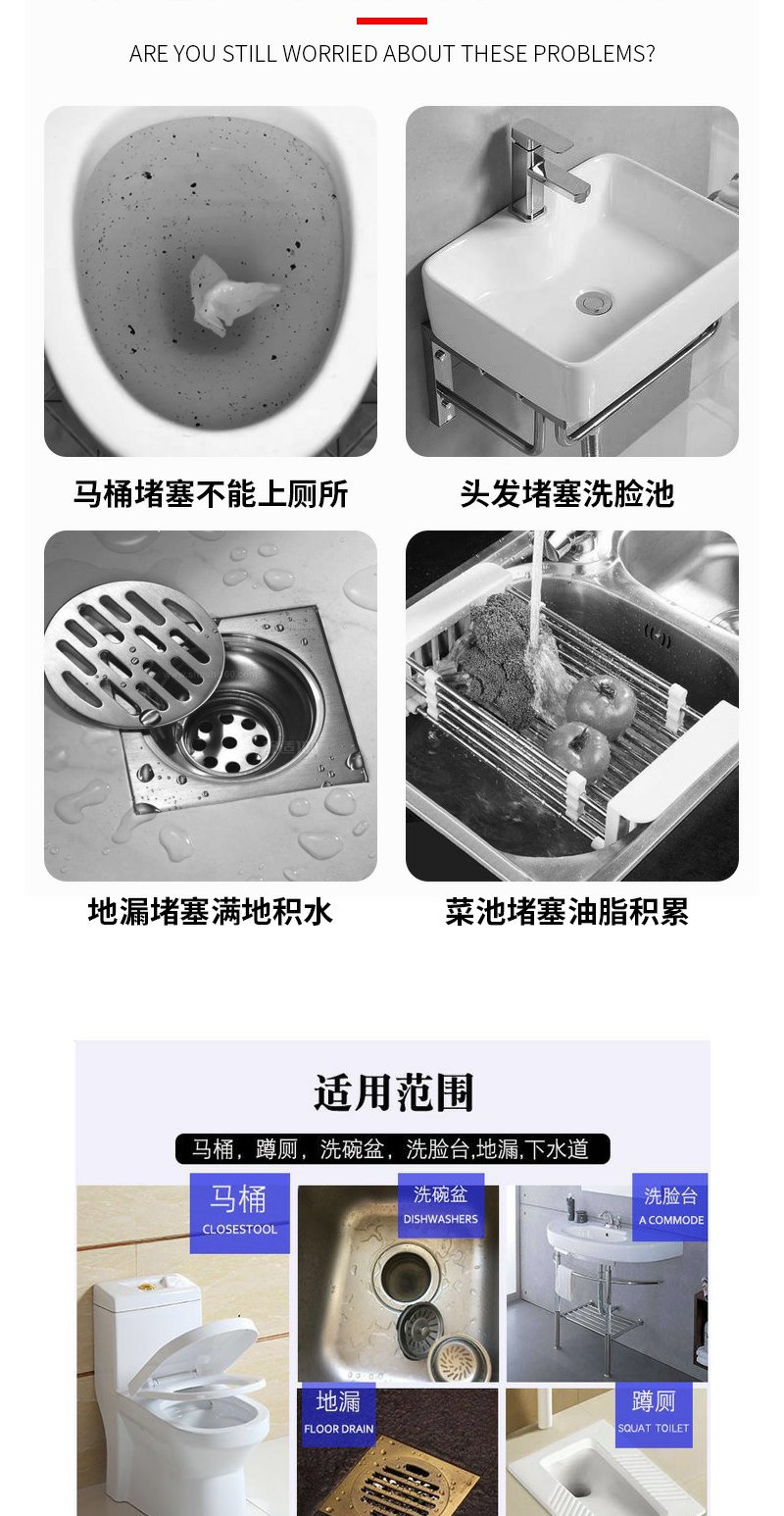 ARE YOU STILL WORRIED ABOUT THESE PROBLEMS?

马桶堵塞不能上厕所

头发堵塞洗脸池

地漏堵塞满地积水

菜池堵塞油脂积累

适用范围

马桶，蹲厕，洗碗盆，洗脸台,地漏,下水道

马桶
CLOSESTOOL

洗碗盆
DISHWASHERS

洗脸台
A COMMODE

地漏
FLOOR DRAIN

蹲厕
SQUAT TOILET