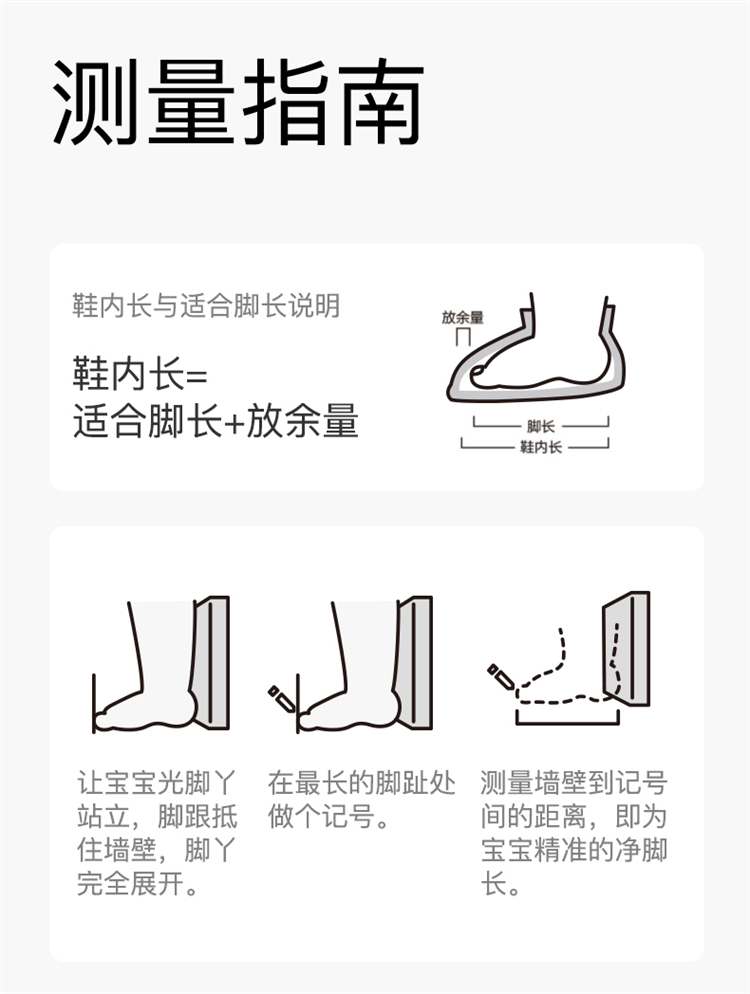 测量指南

鞋内长与适合脚长说明

鞋内长=
适合脚长+放余量

放余量

脚长

鞋内长

让宝宝光脚丫站立，脚跟抵住墙壁，脚丫完全展开。

在最长的脚趾处做个记号。

测量墙壁到记号间的距离，即为宝宝精准的净脚长。