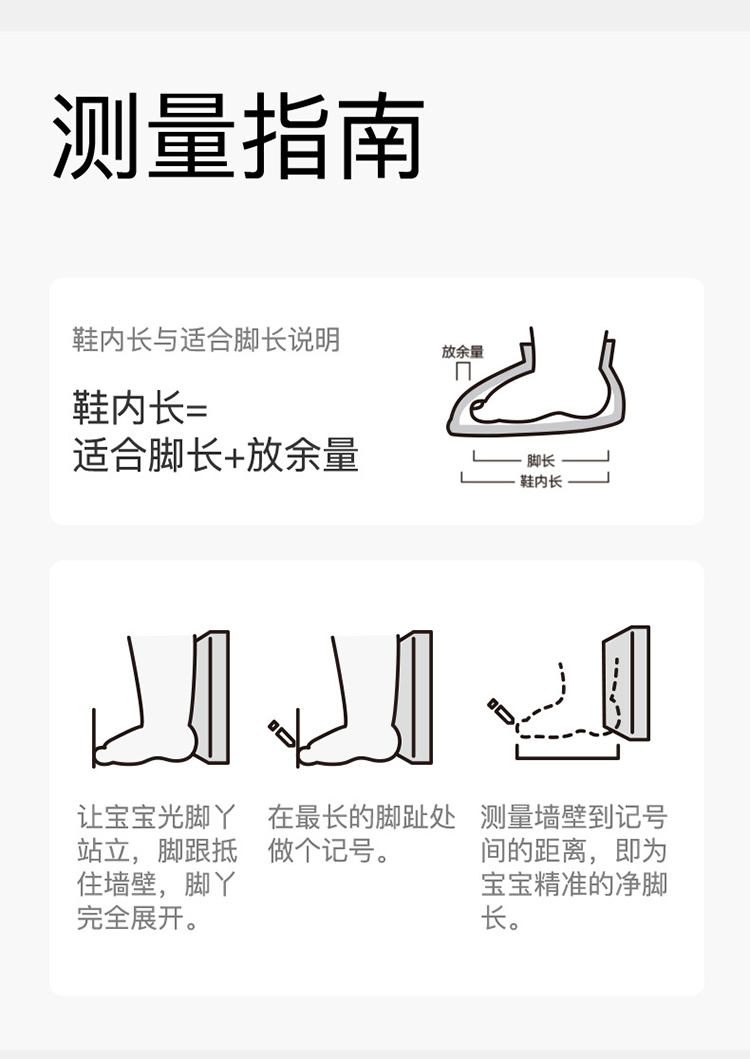 测量指南

鞋内长与适合脚长说明

鞋内长=
适合脚长+放余量

放余量

脚长

鞋内长

让宝宝光脚丫站立，脚跟抵住墙壁，脚丫完全展开。

在最长的脚趾处做个记号。

测量墙壁到记号间的距离，即为宝宝精准的净脚长。