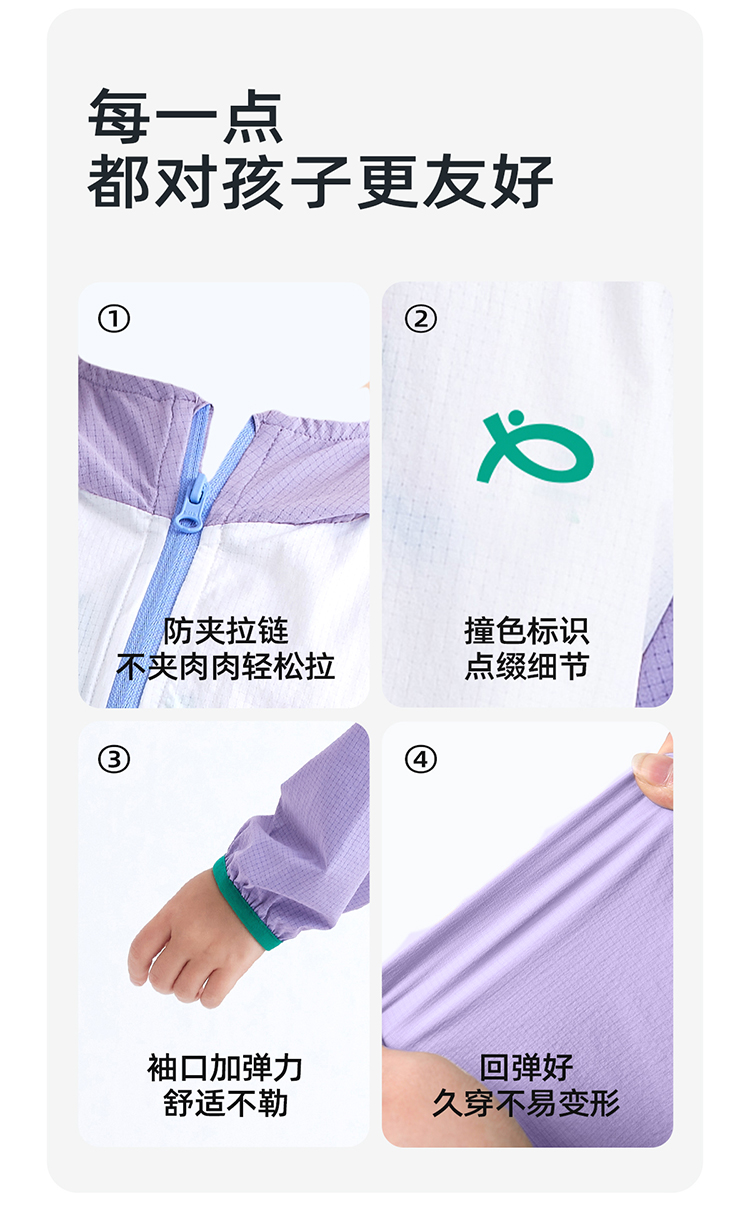 每一点
都对孩子更友好

①

防夹拉链
不夹肉肉轻松拉

②

撞色标识
点缀细节

③

袖口加弹力
舒适不勒

④

回弹好
久穿不易变形