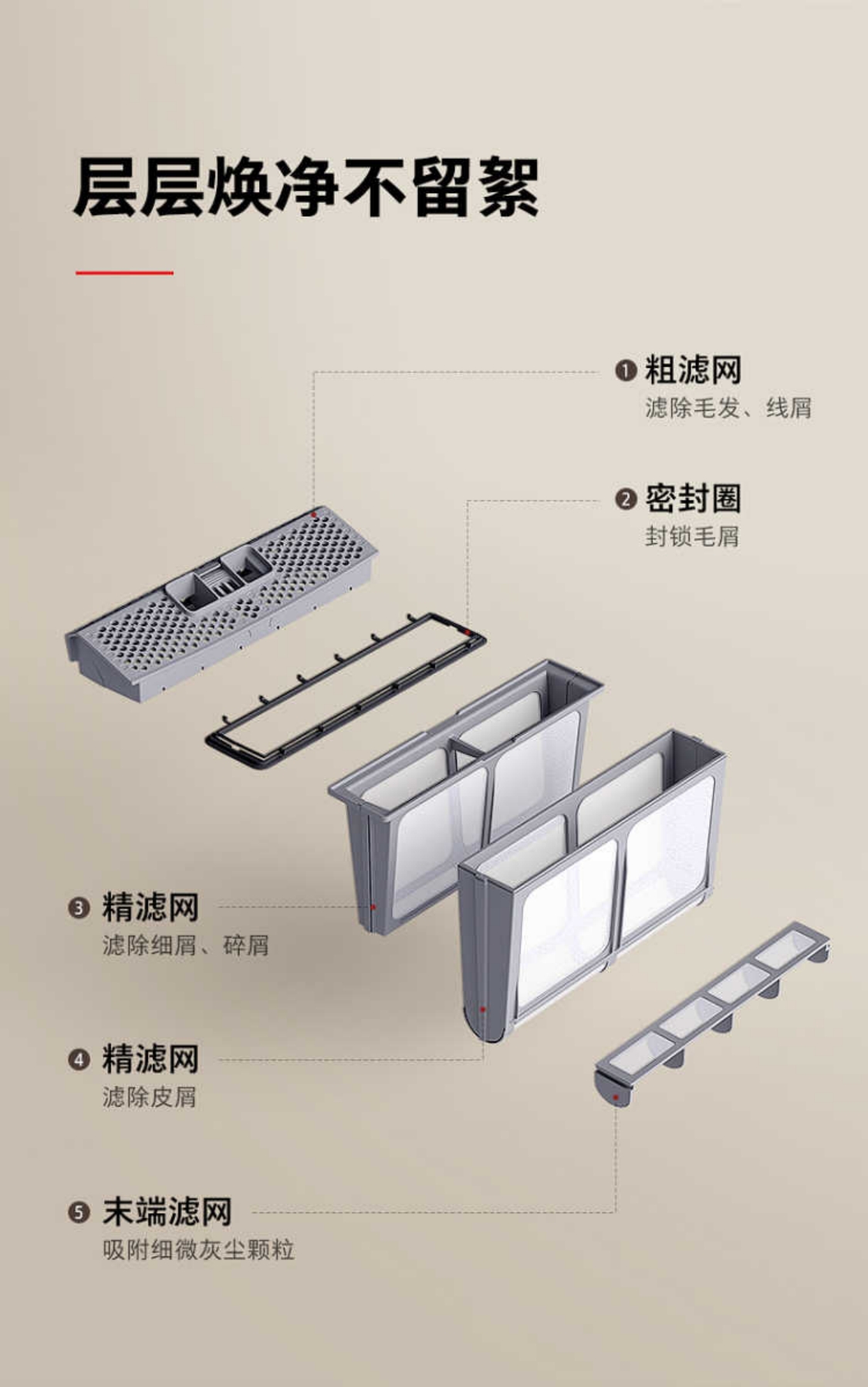 层层焕净不留絮

❶ 粗滤网
滤除毛发、线屑

❷ 密封圈
封锁毛屑

❸ 精滤网
滤除细屑、碎屑

❹ 精滤网
滤除皮屑

❺ 末端滤网
吸附细微灰尘颗粒